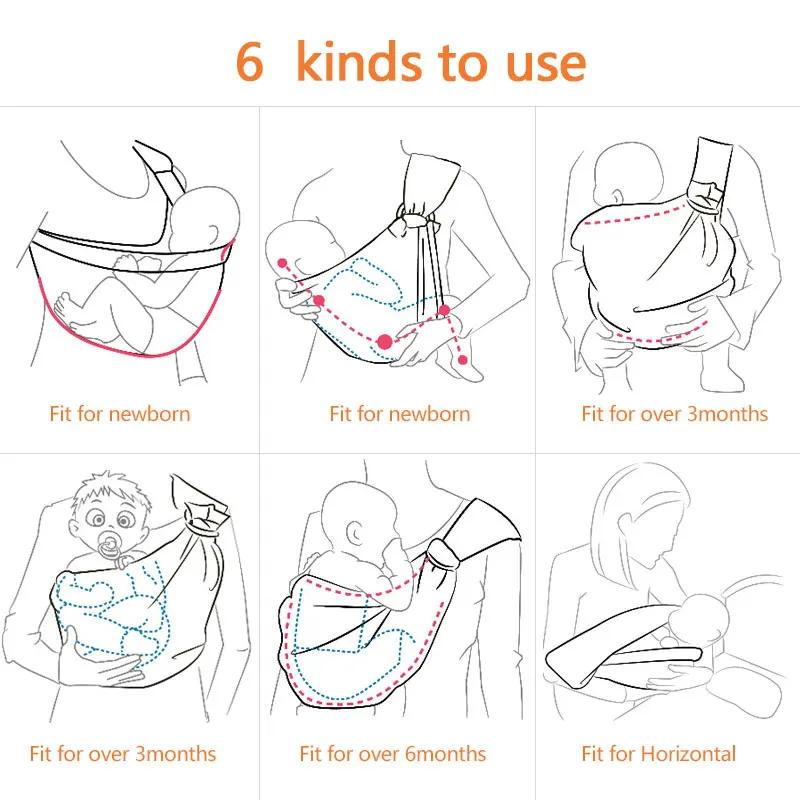 6 kinds to use

Fit for newborn

Fit for newborn

Fit for over 3months

Fit for over 3months

Fit for over 6months

Fit for Horizontal