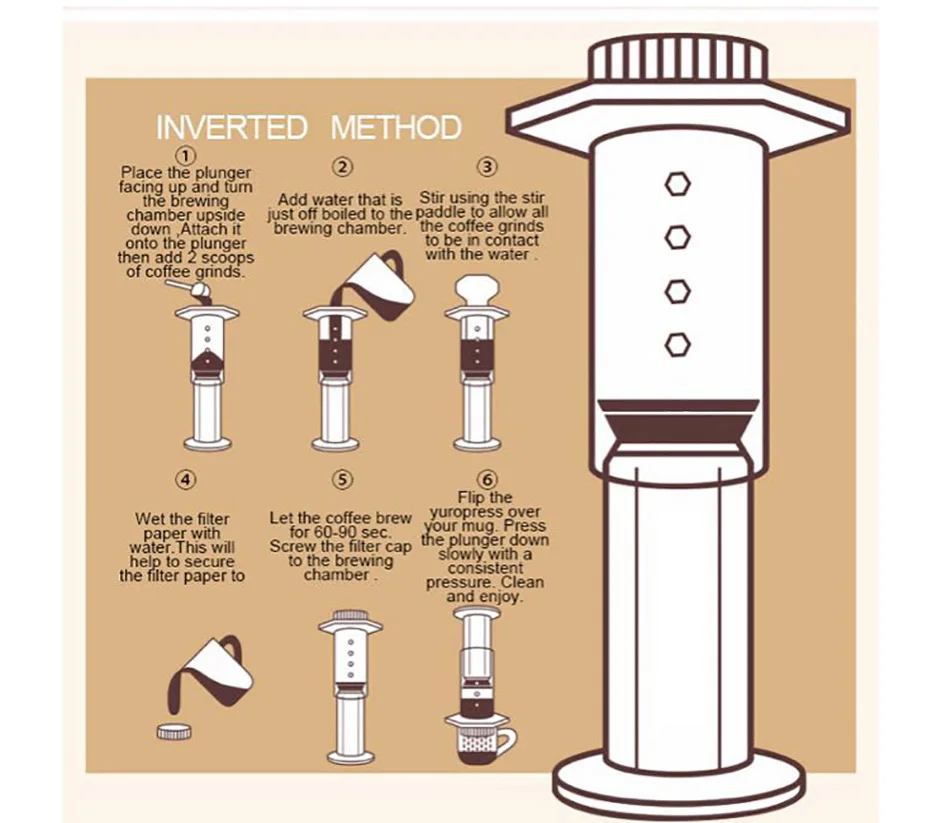 INVERTED METHOD

①
Place the plunger facing up and turn the brewing chamber upside down ,Attach it onto the plunger then add 2 scoops of coffee grinds.

②
Add water that is just off boiled to the brewing chamber.

③
Stir using the stir paddle to allow all the coffee grinds to be in contact with the water .

④
Wet the filter paper with water.This will help to secure the filter paper to

⑤
Let the coffee brew for 60-90 sec. Screw the filter cap to the brewing chamber .

⑥
Flip the yuropress over your mug. Press the plunger down slowly with a consistent pressure. Clean and enjoy.