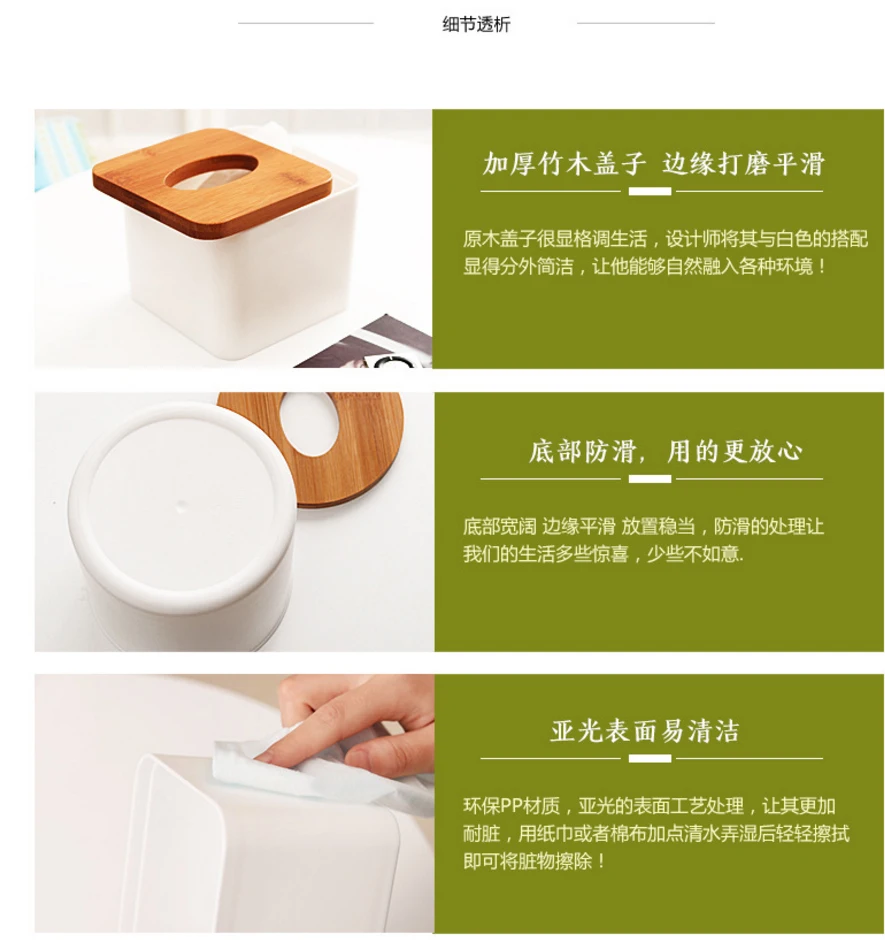 细节透析

加厚竹木盖子 边缘打磨平滑

原木盖子很显格调生活，设计师将其与白色的搭配显得分外简洁，让他能够自然融入各种环境！

底部防滑，用的更放心

底部宽阔 边缘平滑 放置稳当，防滑的处理让我们的生活多些惊喜，少些不如意.

亚光表面易清洁

环保PP材质，亚光的表面工艺处理，让其更加耐脏，用纸巾或者棉布加点清水弄湿后轻轻擦拭即可将脏物擦除！