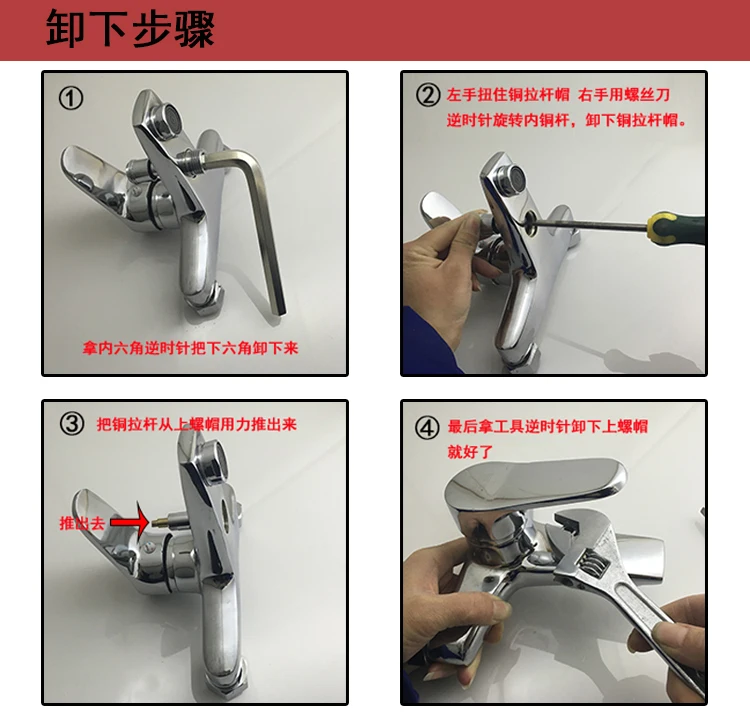 卸下步骤

①

拿内六角逆时针把下六角卸下来

② 左手扭住铜拉杆帽 右手用螺丝刀逆时针旋转内铜杆，卸下铜拉杆帽。

③ 把铜拉杆从上螺帽用力推出来

推出去

④ 最后拿工具逆时针卸下上螺帽就好了