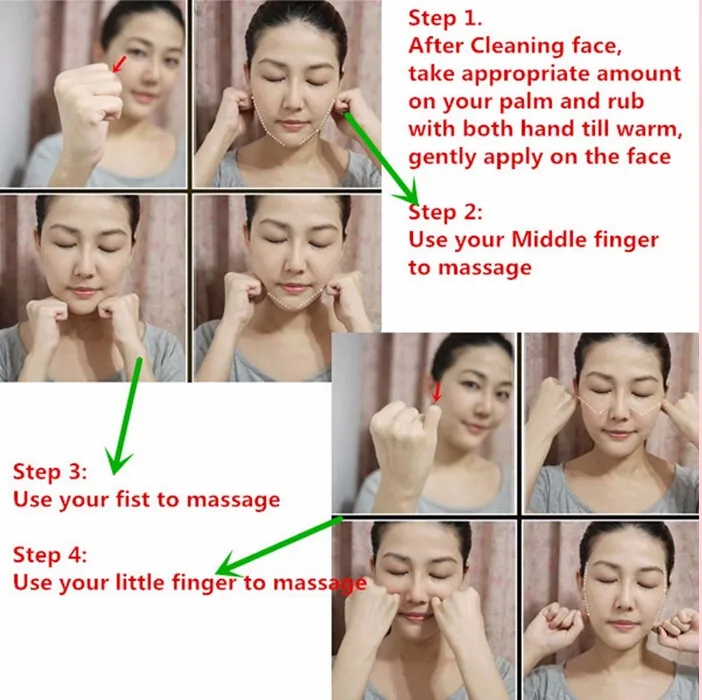 Step 1.
After Cleaning face, take appropriate amount on your palm and rub with both hand till warm, gently apply on the face

Step 2:
Use your Middle finger to massage

Step 3:
Use your fist to massage

Step 4:
Use your little finger to massage