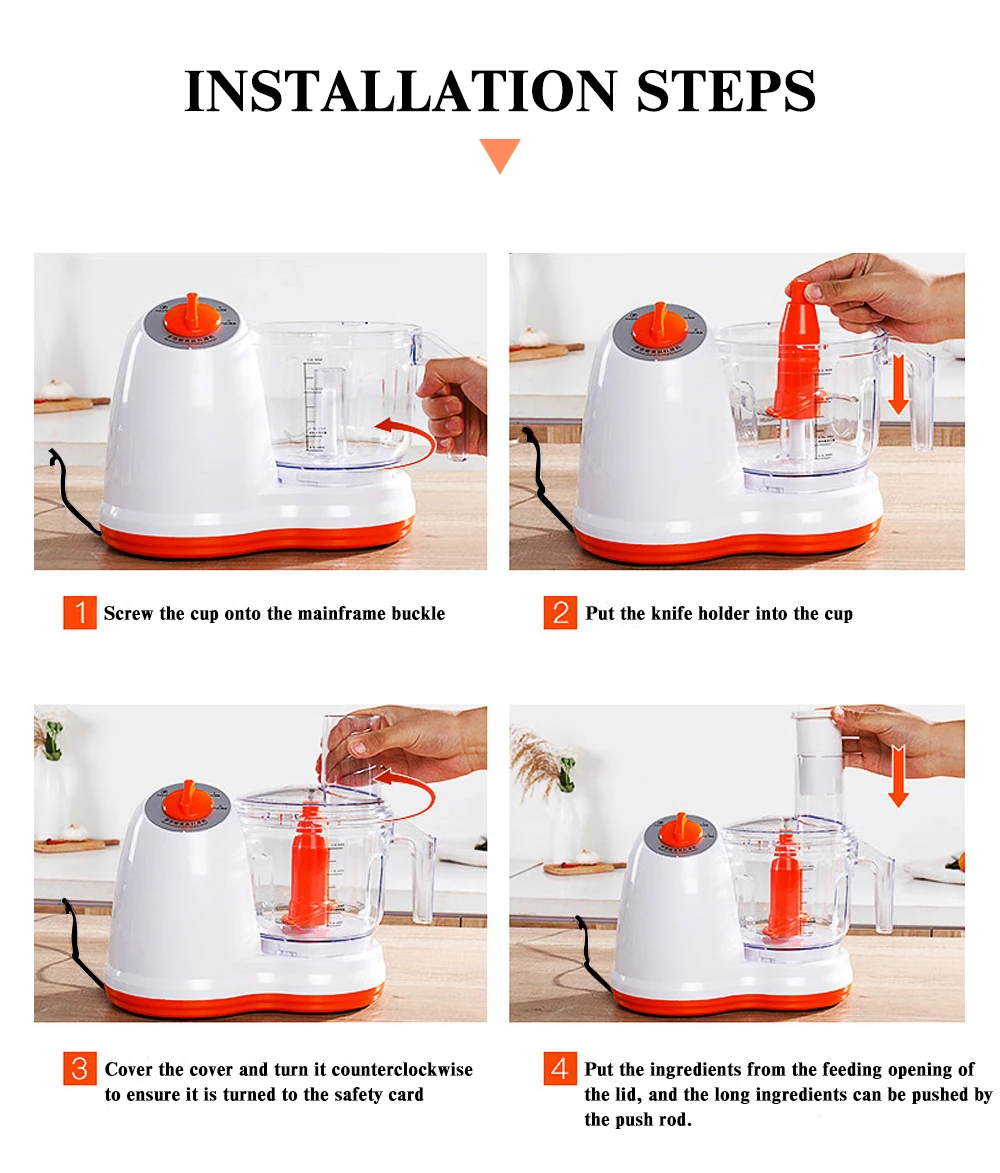 INSTALLATION STEPS

1 Screw the cup onto the mainframe buckle

2 Put the knife holder into the cup

3 Cover the cover and turn it counterclockwise to ensure it is turned to the safety card

4 Put the ingredients from the feeding opening of the lid, and the long ingredients can be pushed by the push rod.