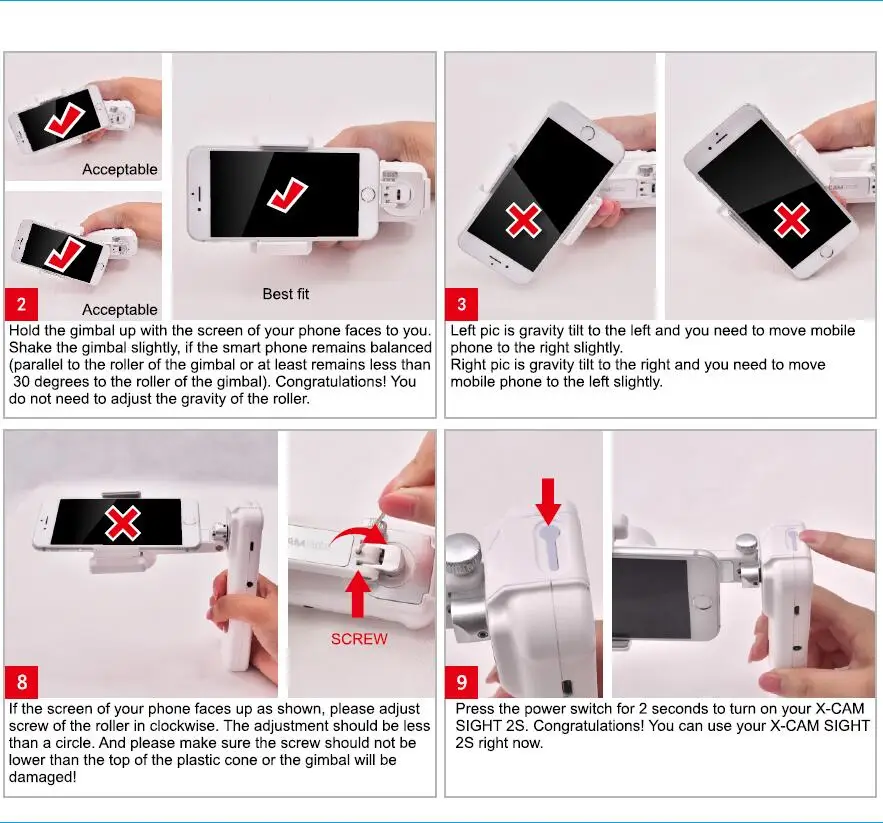 Acceptable

Acceptable

Best fit

2

Hold the gimbal up with the screen of your phone faces to you. Shake the gimbal slightly, if the smart phone remains balanced (parallel to the roller of the gimbal or at least remains less than 30 degrees to the roller of the gimbal). Congratulations! You do not need to adjust the gravity of the roller.

3

Left pic is gravity tilt to the left and you need to move mobile phone to the right slightly.
Right pic is gravity tilt to the right and you need to move mobile phone to the left slightly.

SCREW

8

If the screen of your phone faces up as shown, please adjust screw of the roller in clockwise. The adjustment should be less than a circle. And please make sure the screw should not be lower than the top of the plastic cone or the gimbal will be damaged!

9

Press the power switch for 2 seconds to turn on your X-CAM SIGHT 2S. Congratulations! You can use your X-CAM SIGHT 2S right now.