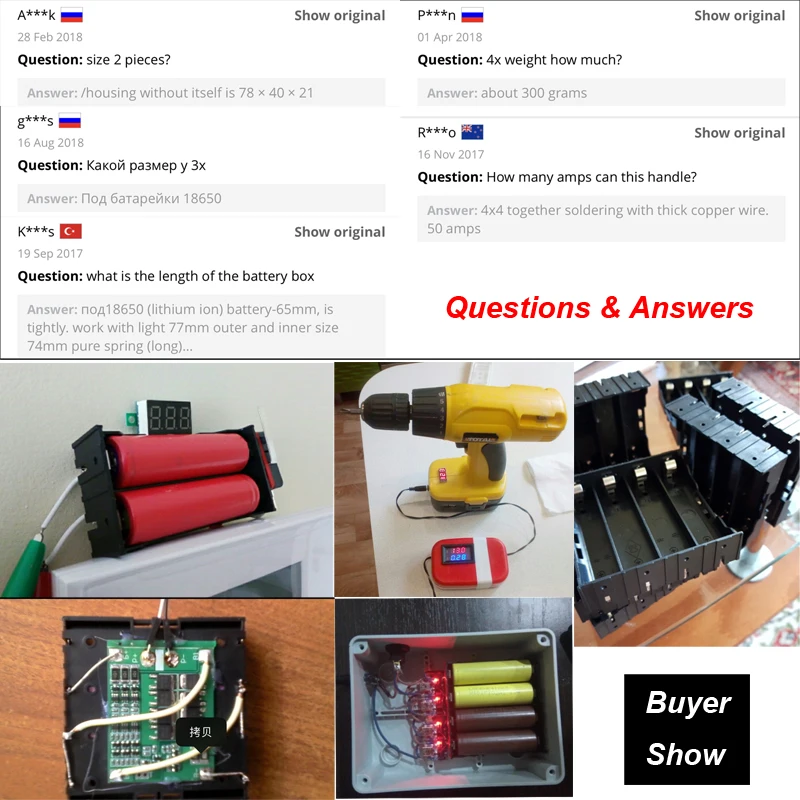 A***k Show original
28 Feb 2018
Question: size 2 pieces?
Answer: /housing without itself is 78 × 40 × 21

g***s
16 Aug 2018
Question: Какой размер у 3х
Answer: Под батарейки 18650

K***s Show original
19 Sep 2017
Question: what is the length of the battery box
Answer: под18650 (lithium ion) battery-65mm, is tightly. work with light 77mm outer and inner size 74mm pure spring (long)...

P***n Show original
01 Apr 2018
Question: 4x weight how much?
Answer: about 300 grams

R***o Show original
16 Nov 2017
Question: How many amps can this handle?
Answer: 4x4 together soldering with thick copper wire. 50 amps

Questions & Answers

拷贝

Buyer Show