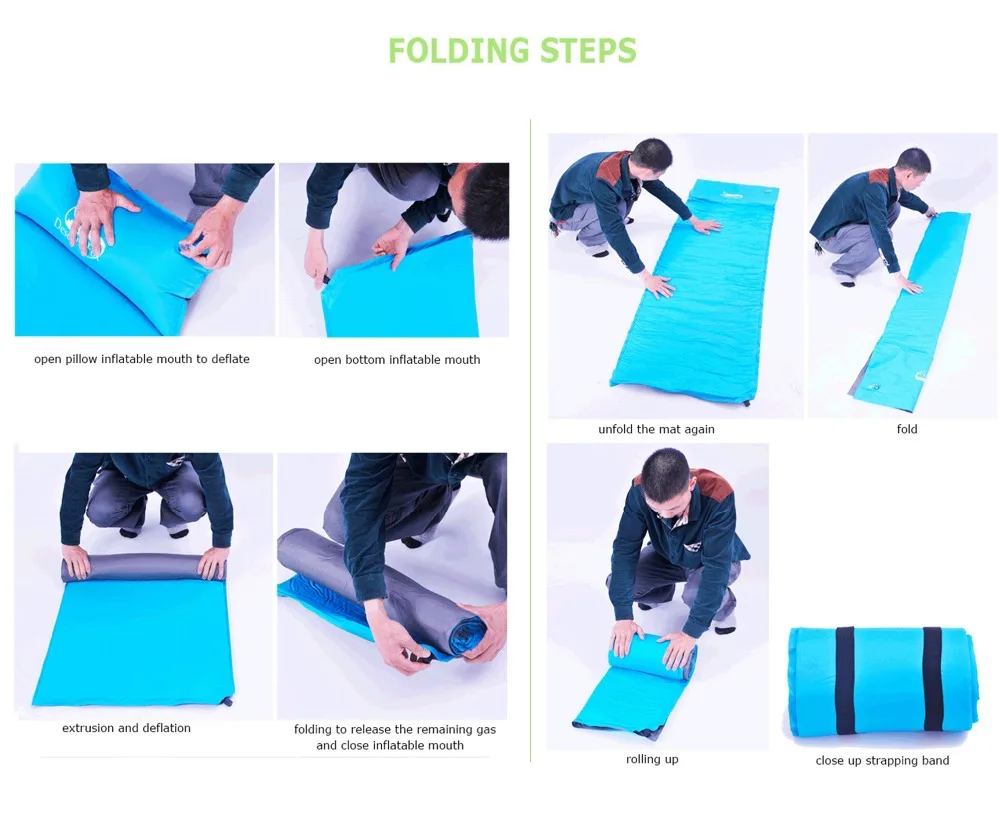 FOLDING STEPS

open pillow inflatable mouth to deflate

open bottom inflatable mouth

extrusion and deflation

folding to release the remaining gas and close inflatable mouth

unfold the mat again

fold

rolling up

close up strapping band