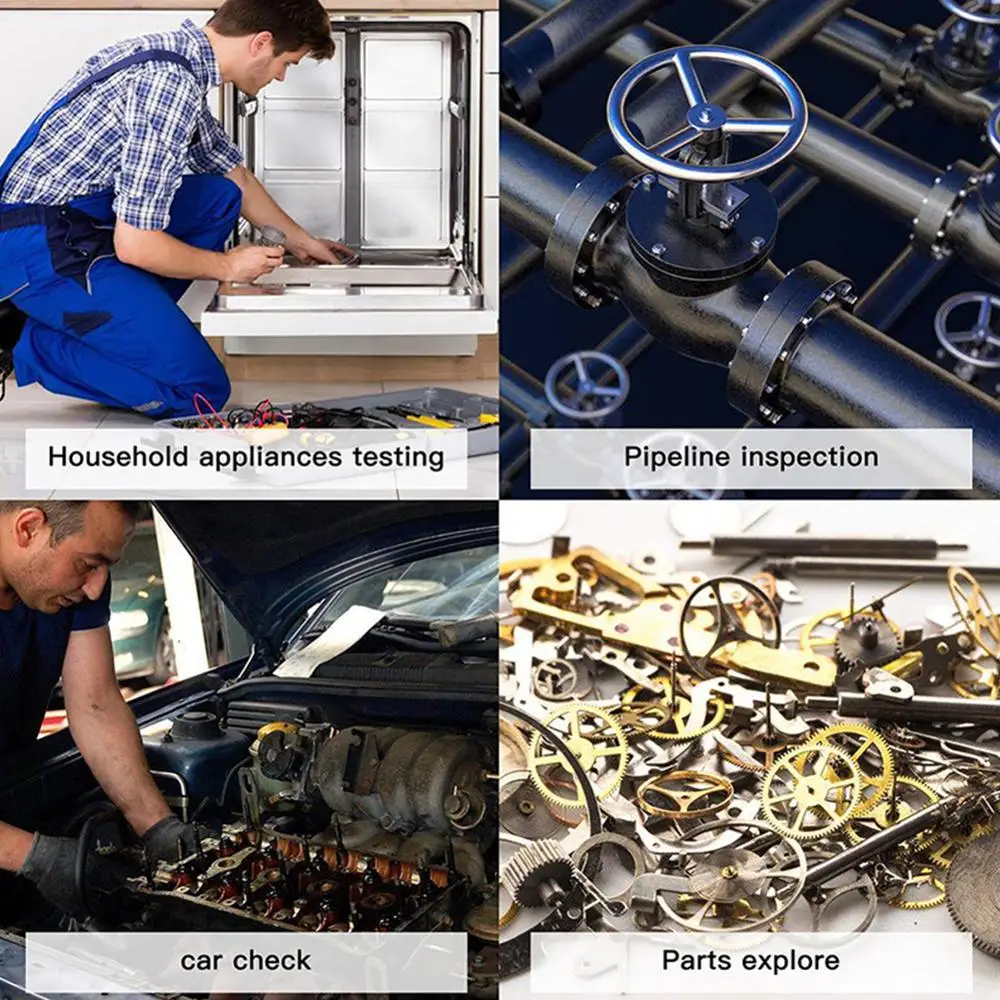 Household appliances testing

Pipeline inspection

car check

Parts explore