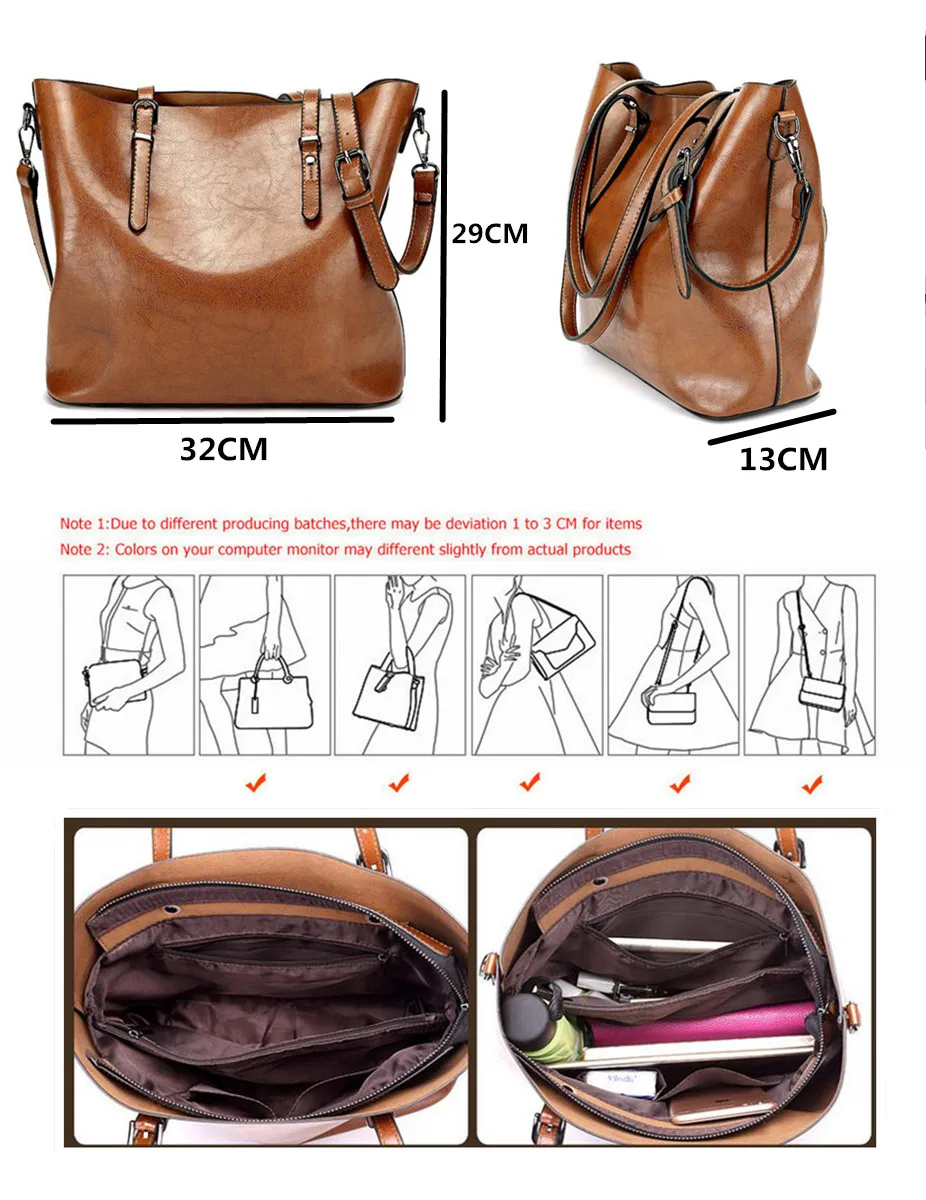 29CM

32CM

13CM

Note 1:Due to different producing batches,there may be deviation 1 to 3 CM for items
Note 2: Colors on your computer monitor may different slightly from actual products