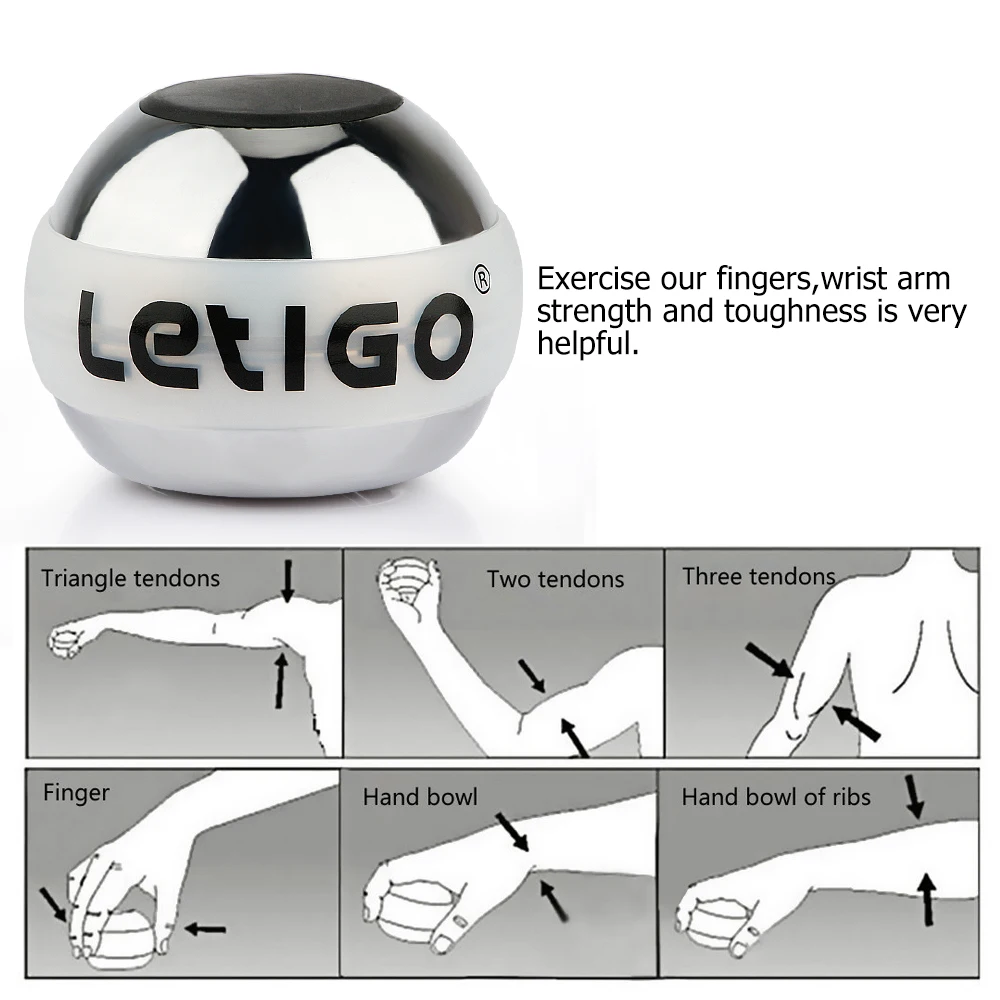 LetIGO®

Exercise our fingers,wrist arm strength and toughness is very helpful.

Triangle tendons

Two tendons

Three tendons

Finger

Hand bowl

Hand bowl of ribs