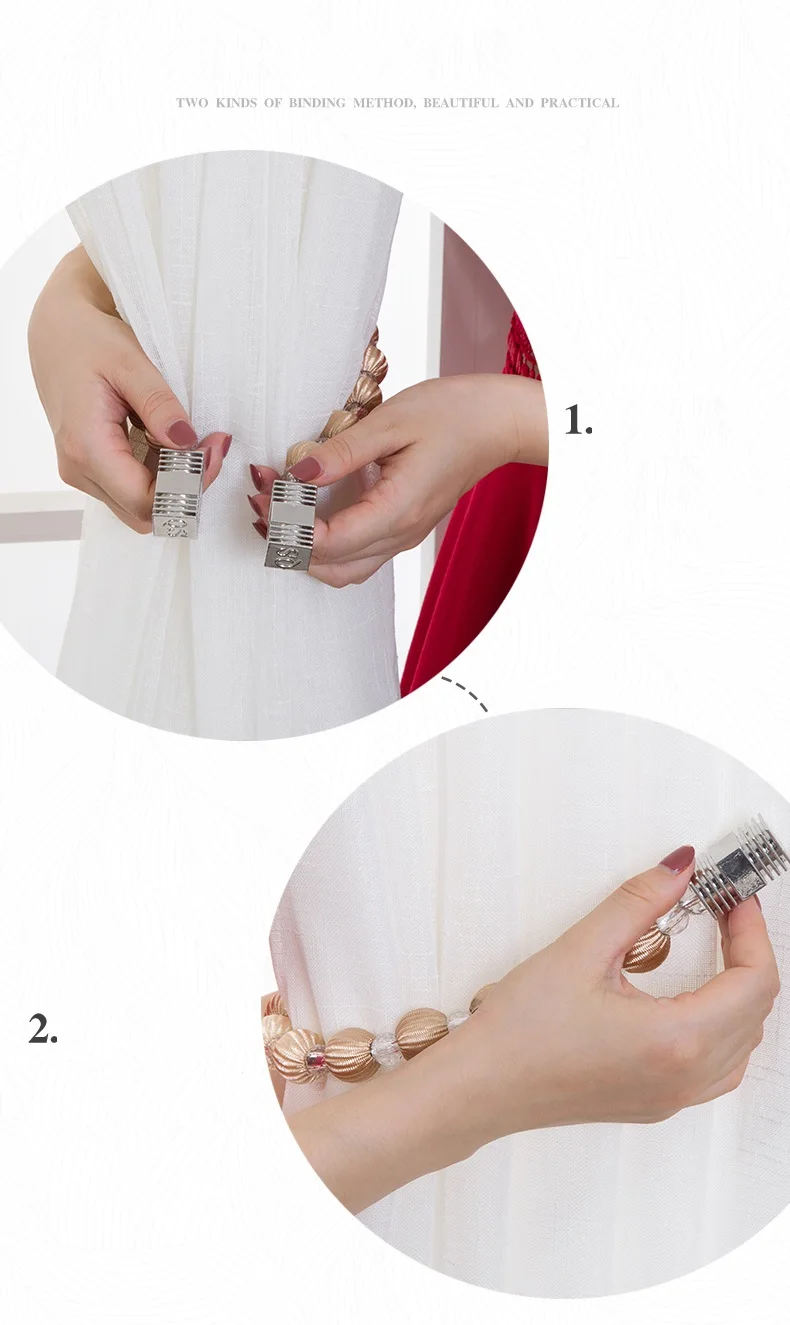 TWO KINDS OF BINDING METHOD, BEAUTIFUL AND PRACTICAL

1.

2.