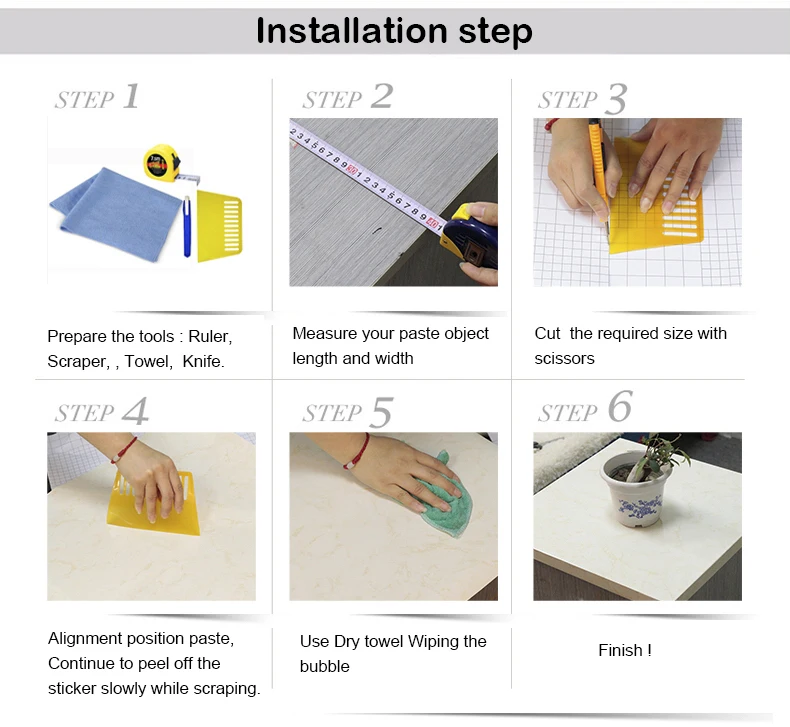 Installation step

STEP 1

Prepare the tools : Ruler, Scraper, , Towel, Knife.

STEP 2

Measure your paste object length and width

STEP 3

Cut the required size with scissors

STEP 4

Alignment position paste, Continue to peel off the sticker slowly while scraping.

STEP 5

Use Dry towel Wiping the bubble

STEP 6

Finish !