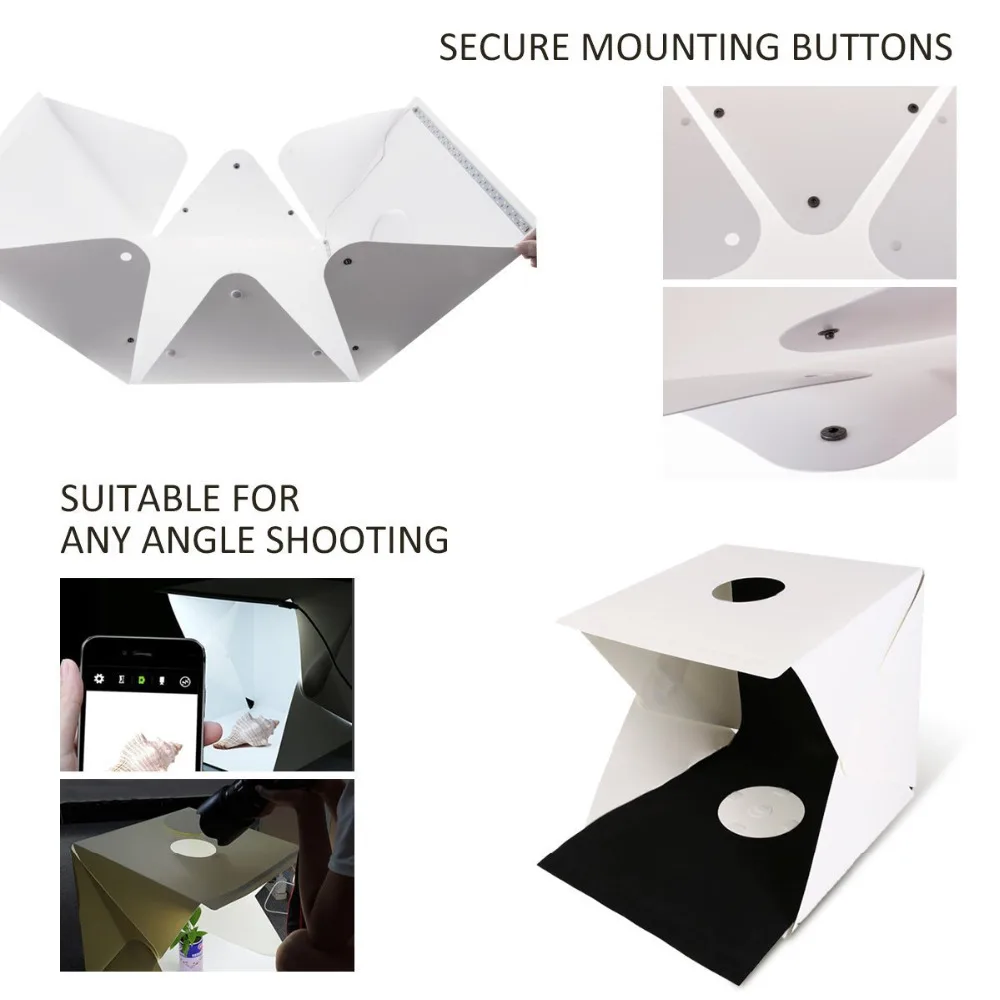 SECURE MOUNTING BUTTONS

SUITABLE FOR ANY ANGLE SHOOTING