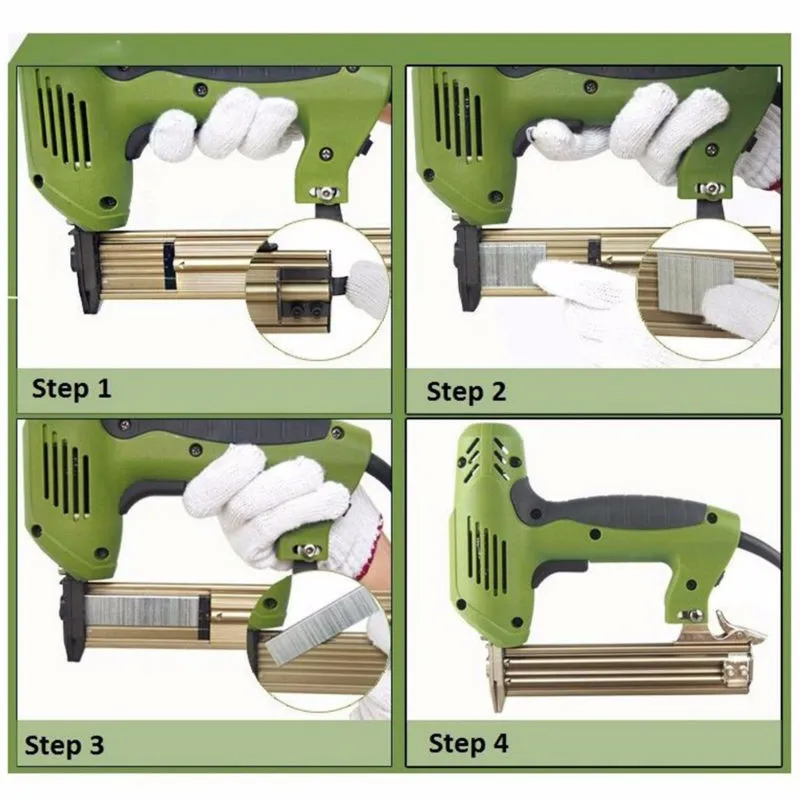 Step 1

Step 2

Step 3

Step 4