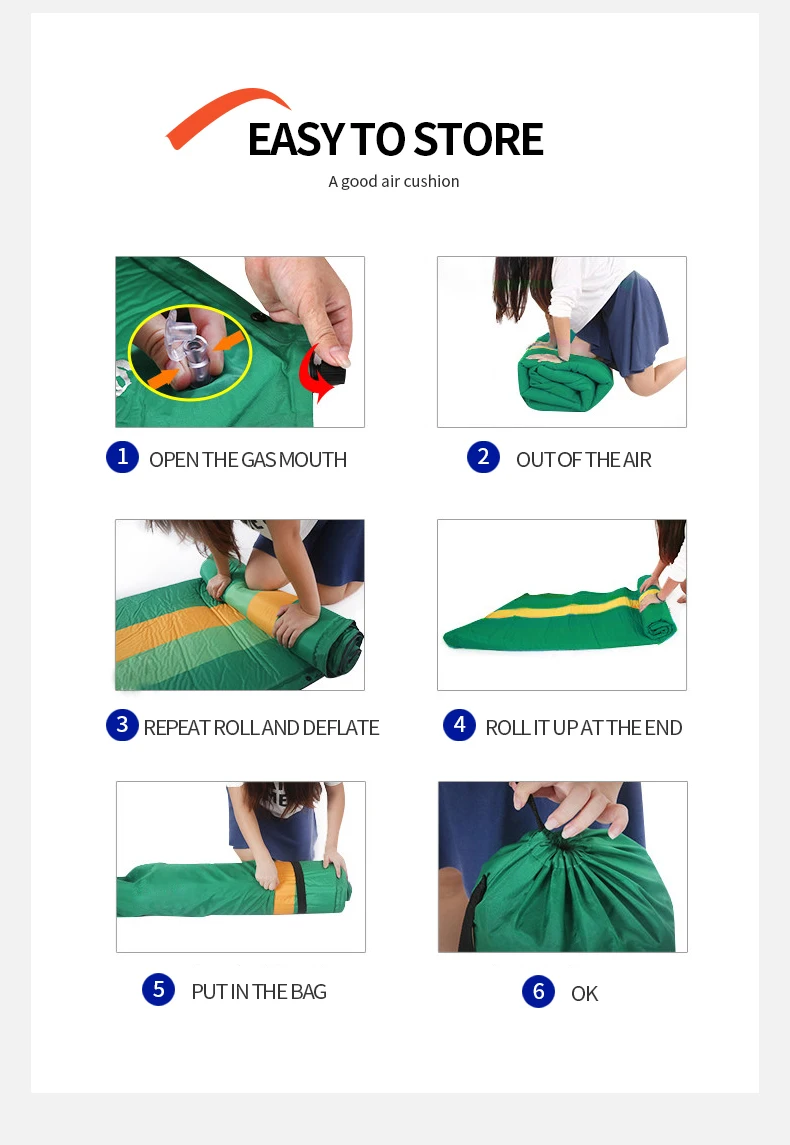 EASY TO STORE

A good air cushion

1 OPEN THE GAS MOUTH

2 OUT OF THE AIR

3 REPEAT ROLL AND DEFLATE

4 ROLL IT UP AT THE END

5 PUT IN THE BAG

6 OK