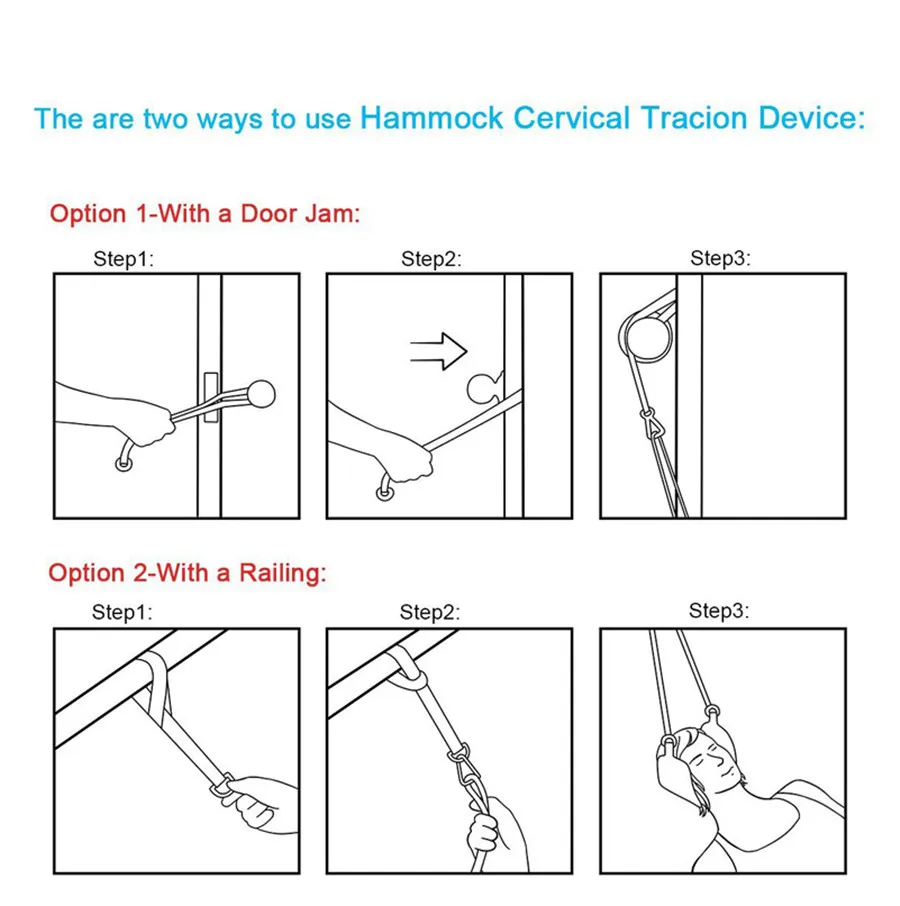 The are two ways to use Hammock Cervical Tracion Device:

Option 1-With a Door Jam:

Step1:

Step2:

Step3:

Option 2-With a Railing:

Step1:

Step2:

Step3: