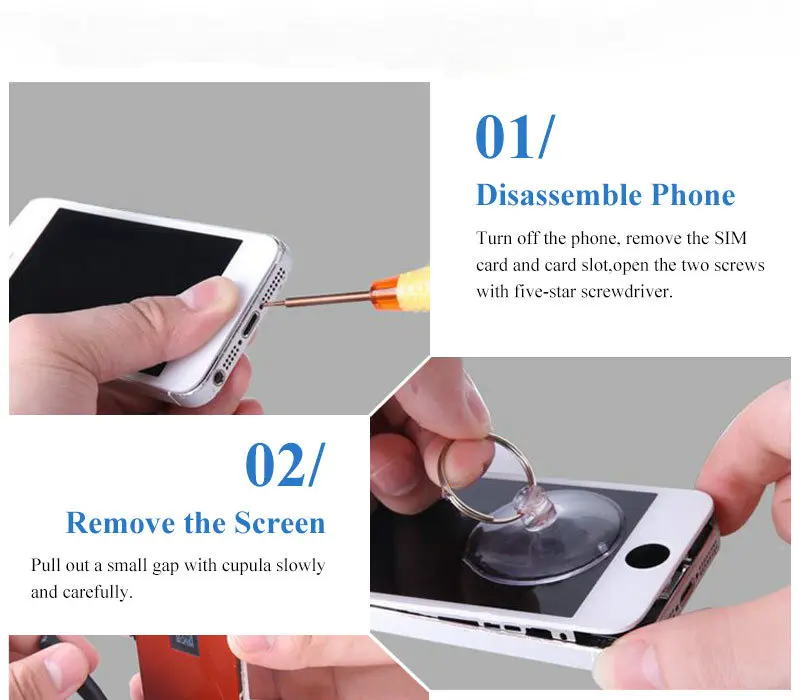 01/

Disassemble Phone

Turn off the phone, remove the SIM card and card slot,open the two screws with five-star screwdriver.

02/

Remove the Screen

Pull out a small gap with cupula slowly and carefully.