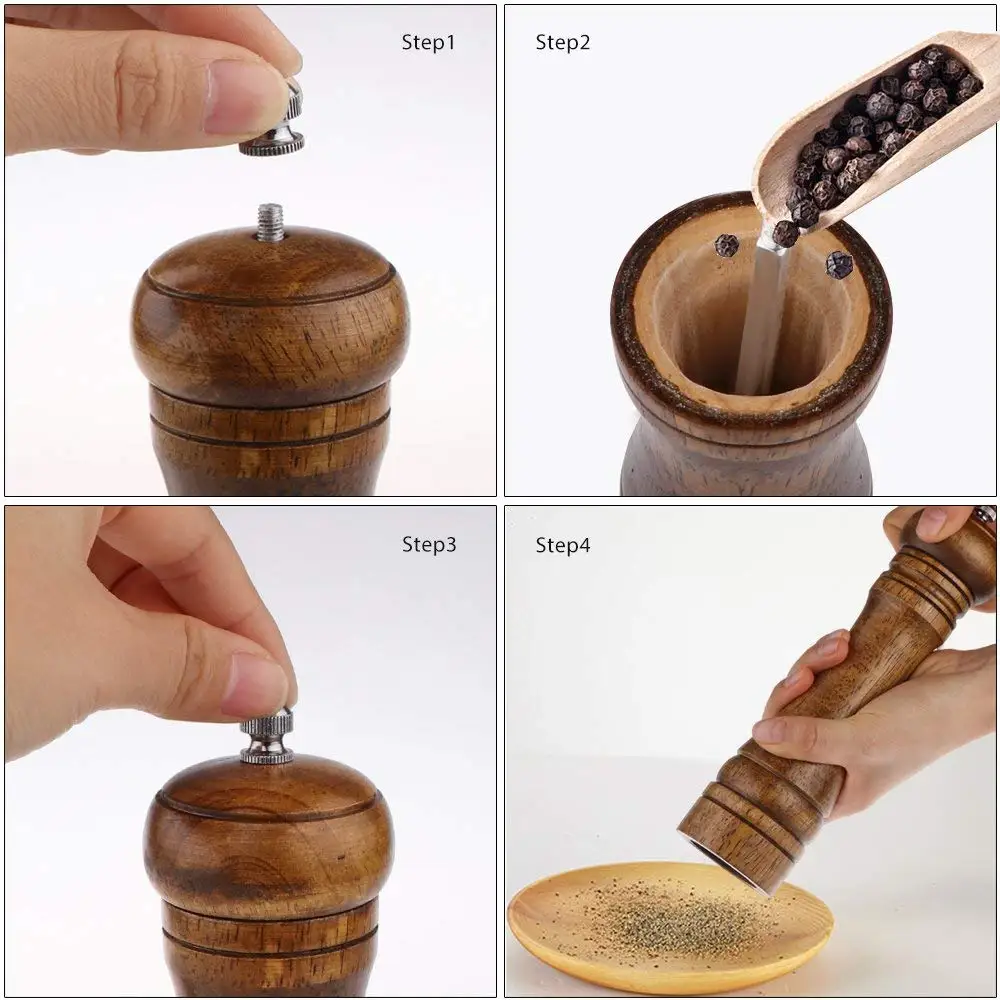 Step1

Step2

Step3

Step4