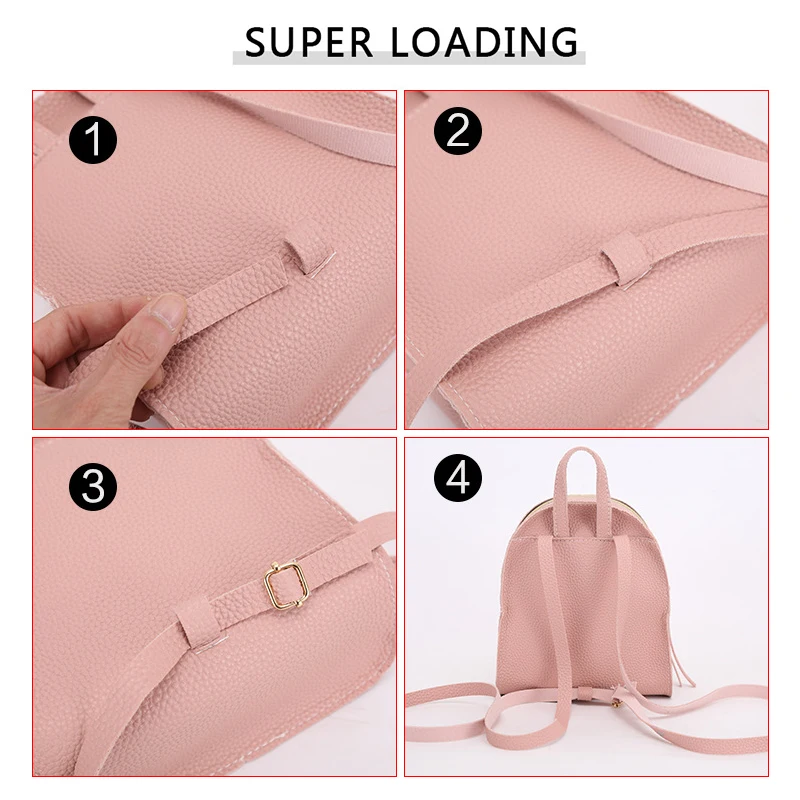 SUPER LOADING

1

2

3

4