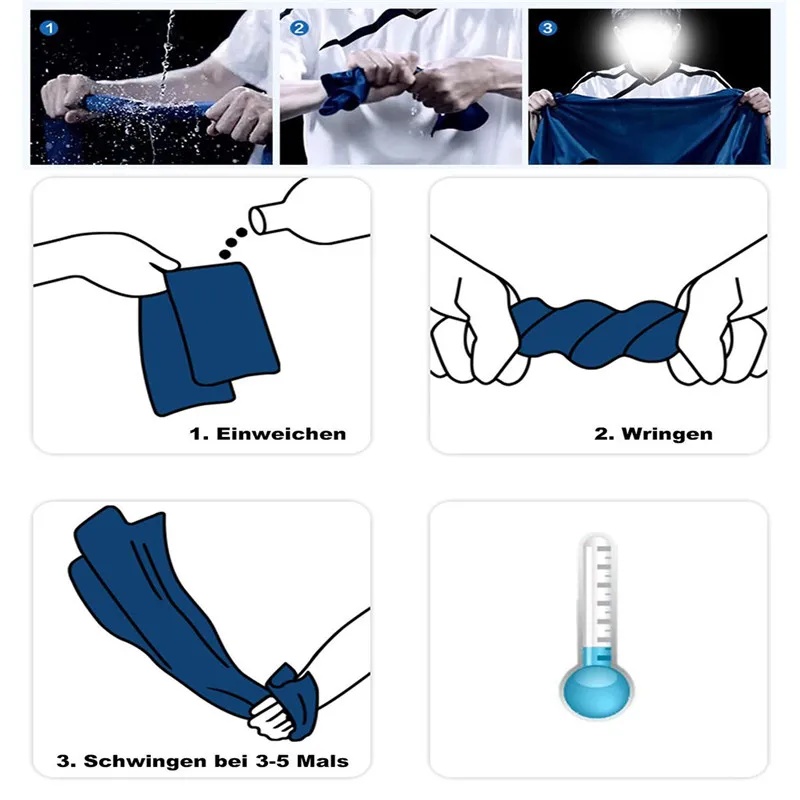 1

2

3

1. Einweichen

2. Wringen

3. Schwingen bei 3-5 Mals