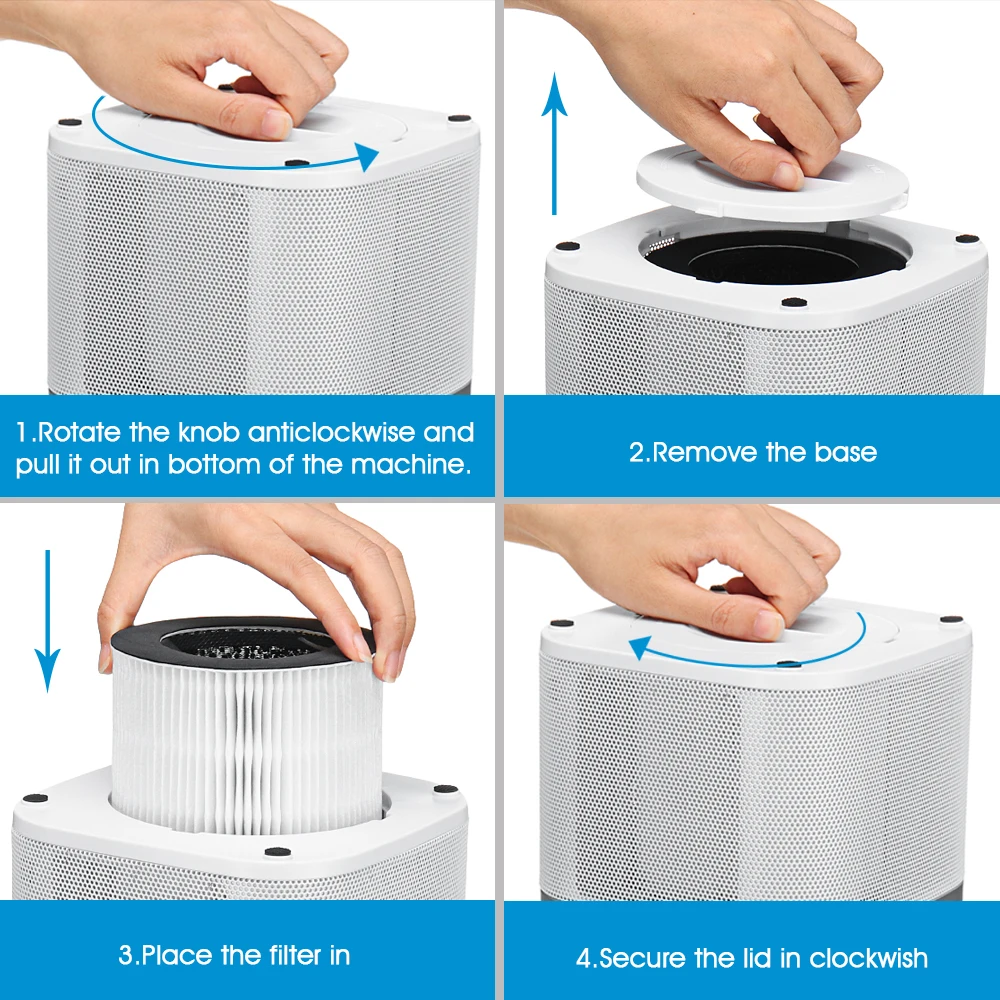 1.Rotate the knob anticlockwise and pull it out in bottom of the machine.

2.Remove the base

3.Place the filter in

4.Secure the lid in clockwish