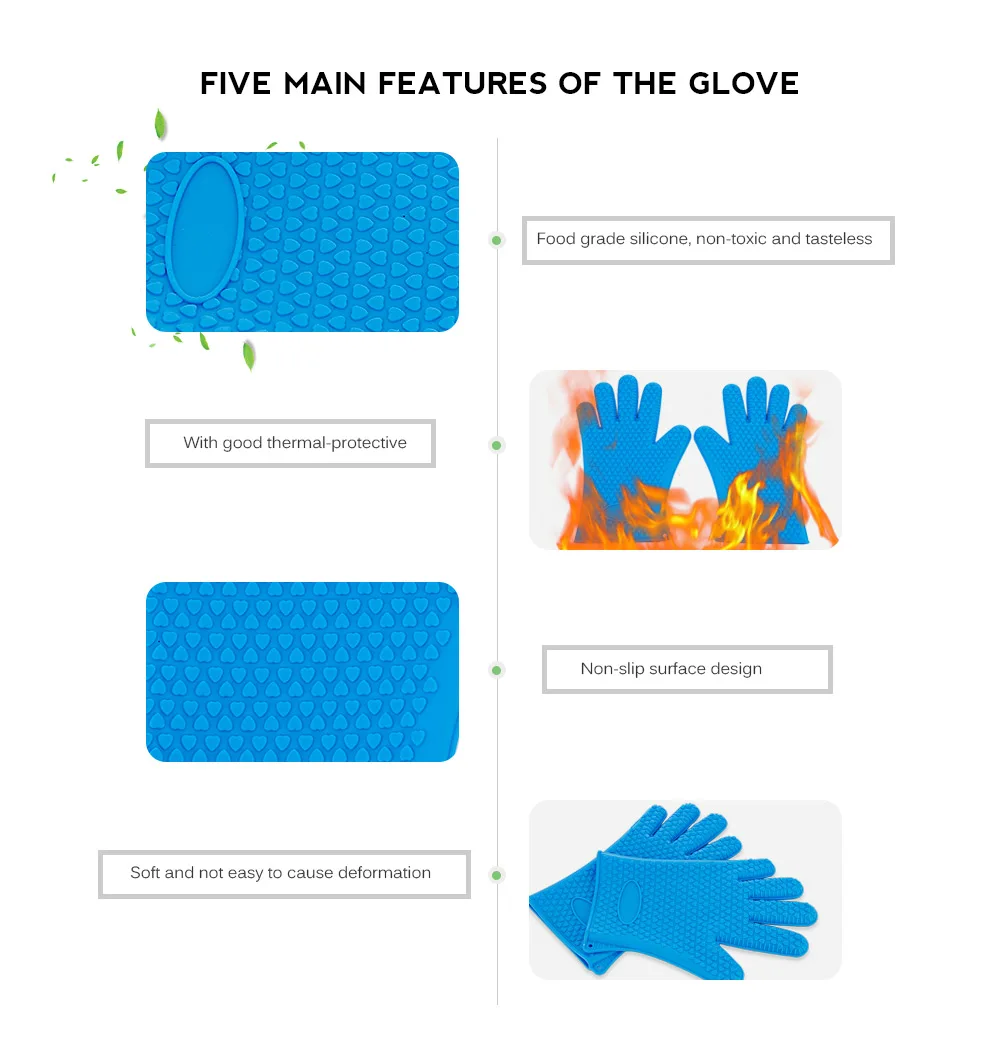 FIVE MAIN FEATURES OF THE GLOVE

Food grade silicone, non-toxic and tasteless

With good thermal-protective

Non-slip surface design

Soft and not easy to cause deformation