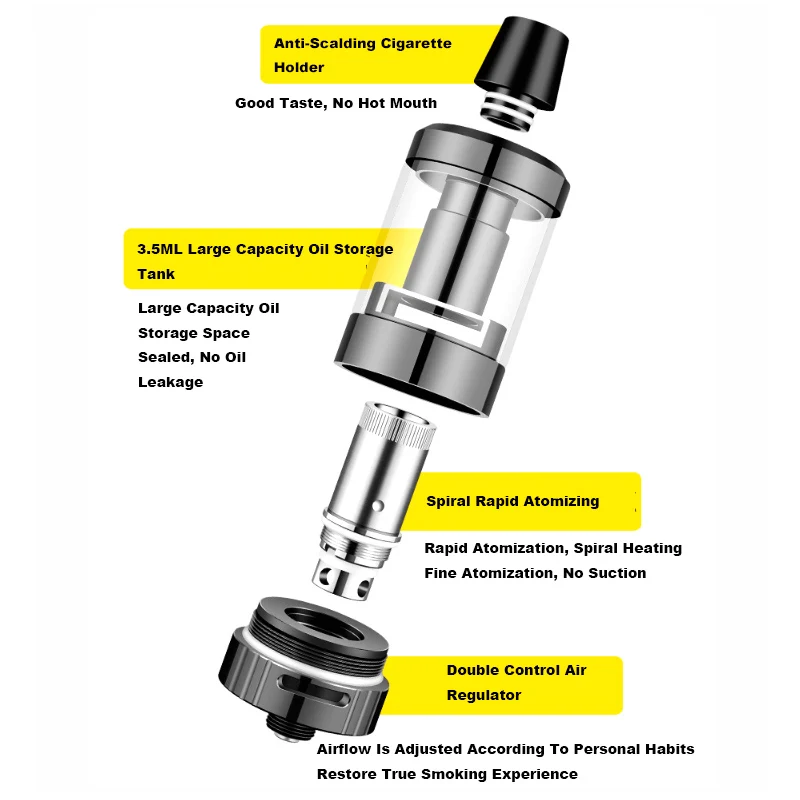 Anti-Scalding Cigarette Holder

Good Taste, No Hot Mouth

3.5ML Large Capacity Oil Storage Tank

Large Capacity Oil Storage Space
Sealed, No Oil Leakage

Spiral Rapid Atomizing

Rapid Atomization, Spiral Heating
Fine Atomization, No Suction

Double Control Air Regulator

Airflow Is Adjusted According To Personal Habits
Restore True Smoking Experience