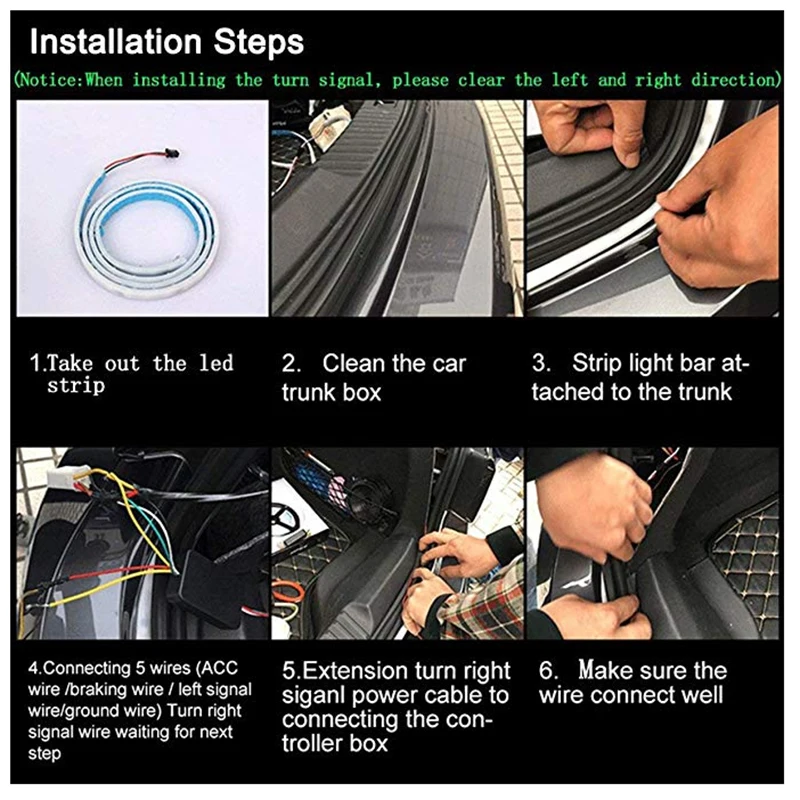 Installation Steps

(Notice:When installing the turn signal, please clear the left and right direction)

1.Take out the led strip

2. Clean the car trunk box

3. Strip light bar attached to the trunk

4.Connecting 5 wires (ACC wire /braking wire / left signal wire/ground wire) Turn right signal wire waiting for next step

5.Extension turn right siganl power cable to connecting the controller box

6. Make sure the wire connect well