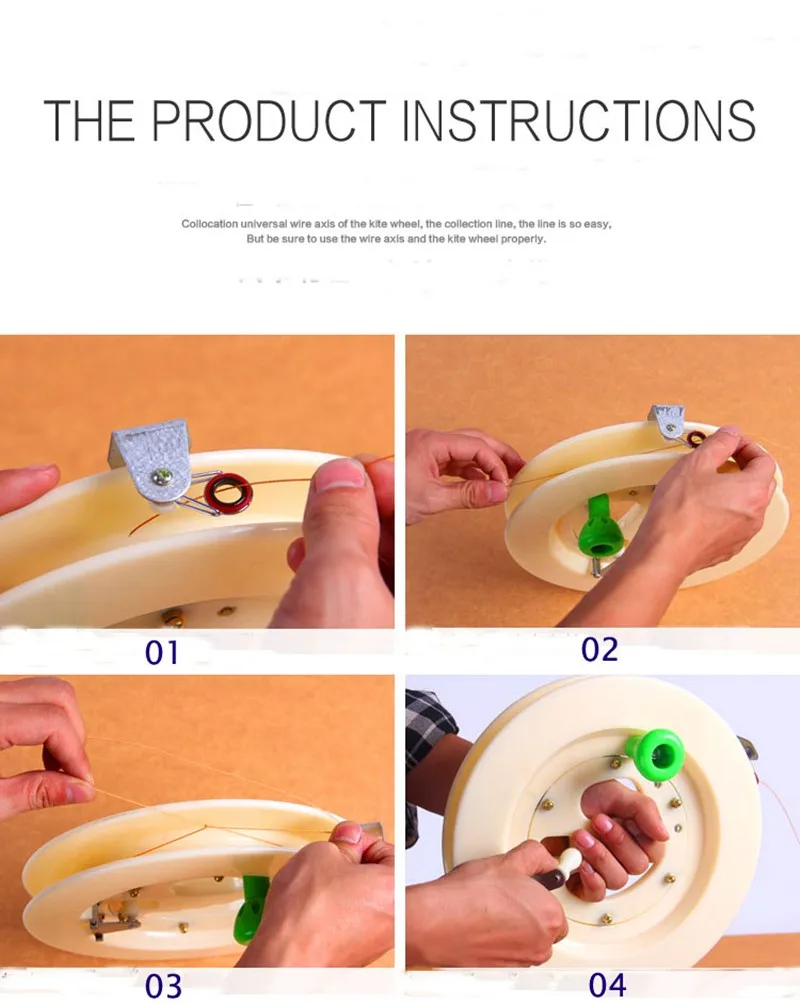 THE PRODUCT INSTRUCTIONS

Collocation universal wire axis of the kite wheel, the collection line, the line is so easy, But be sure to use the wire axis and the kite wheel properly.

01

02

03

04