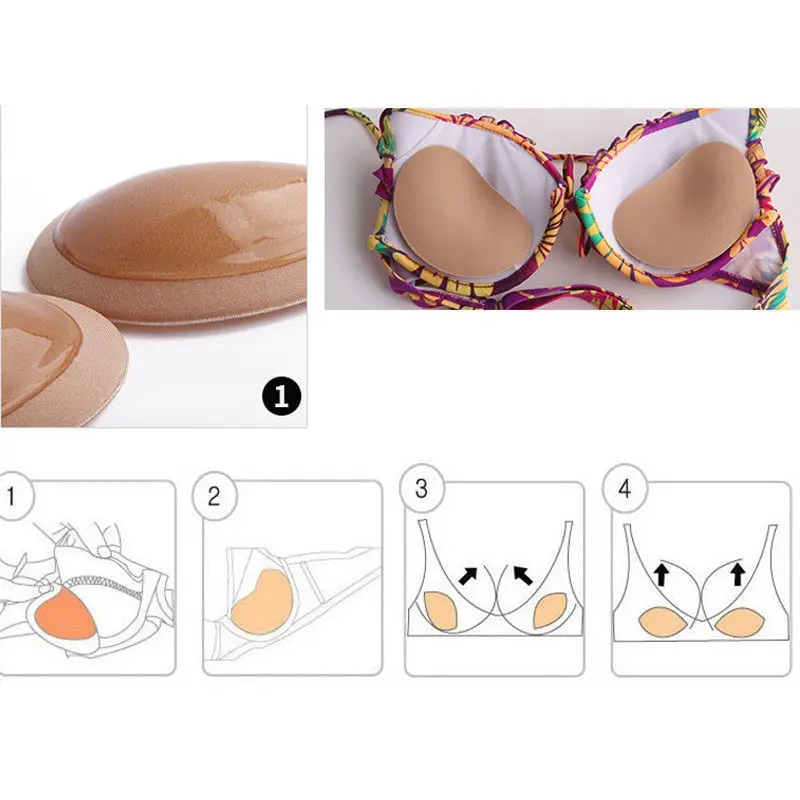 1

1

2

3

4