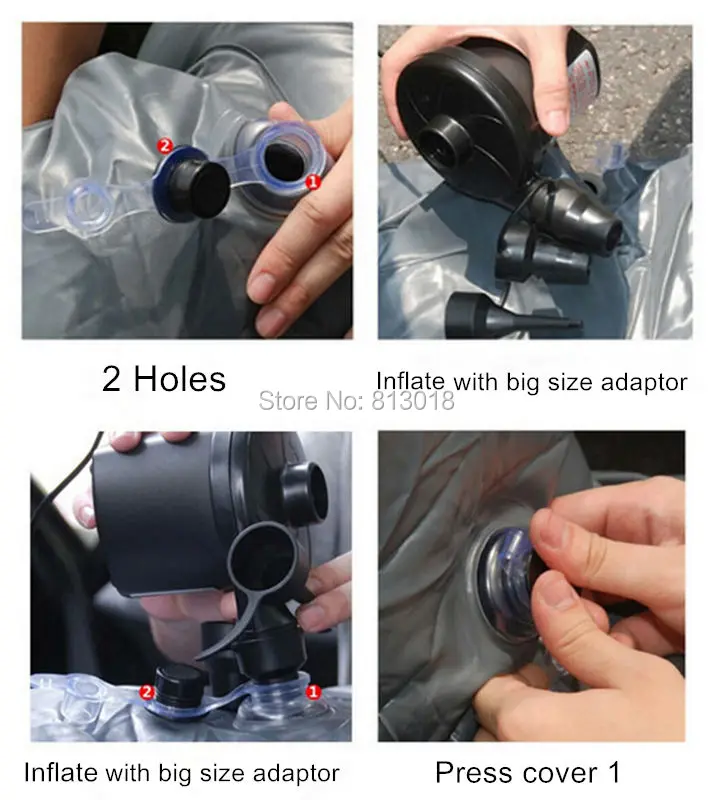 2
1

2 Holes

Inflate with big size adaptor

Store No: 813018

2
1

Inflate with big size adaptor

Press cover 1