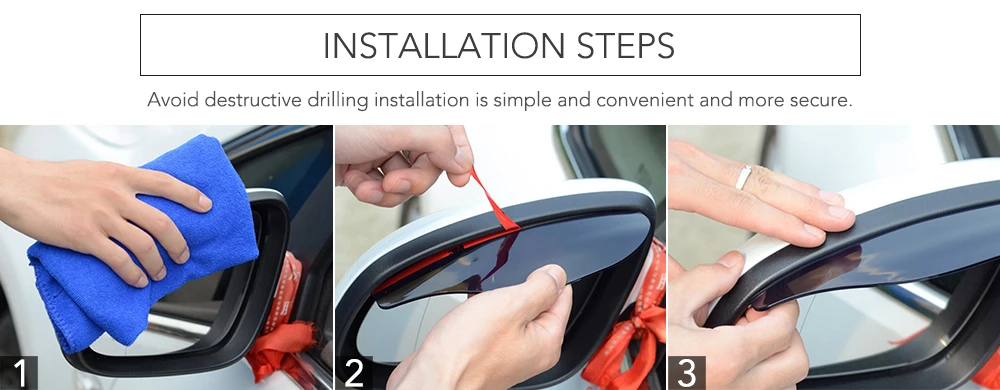 INSTALLATION STEPS

Avoid destructive drilling installation is simple and convenient and more secure.

1

2

3