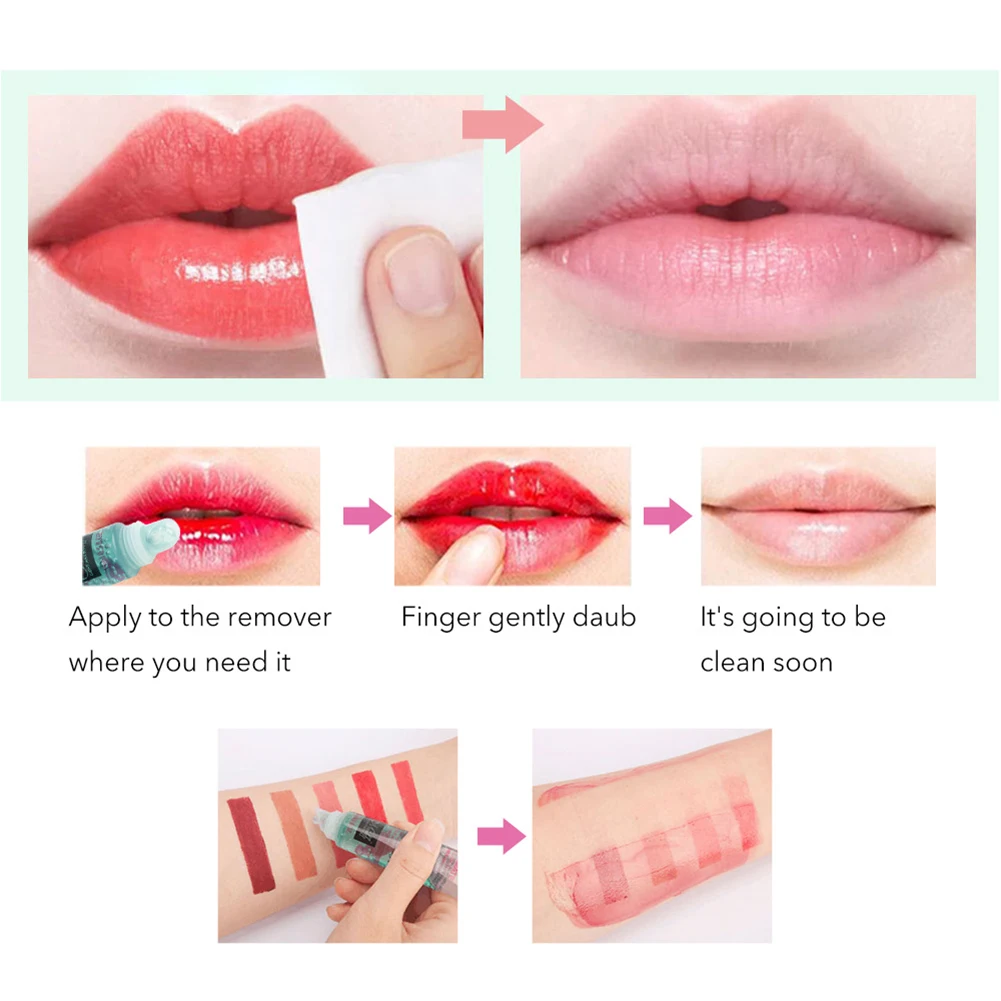 Apply to the remover where you need it

Finger gently daub

It's going to be clean soon