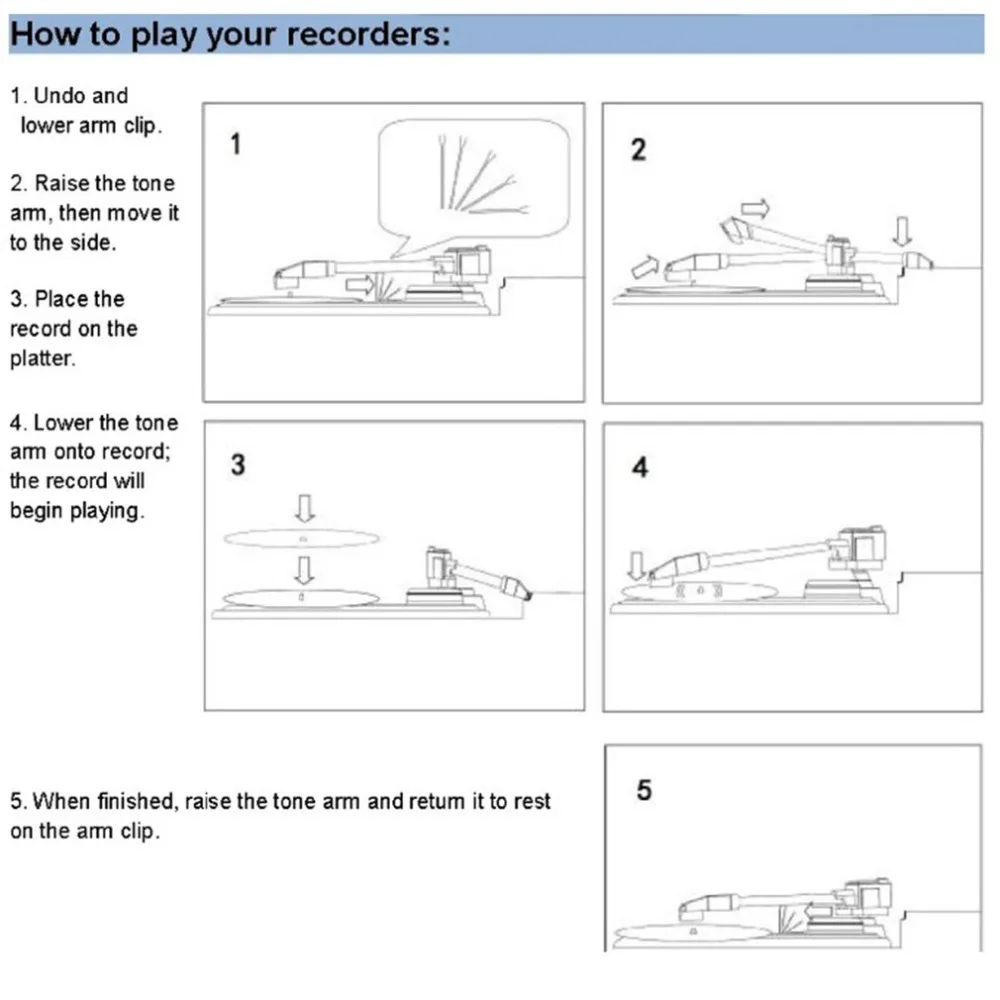 How to play your recorders:

1. Undo and lower arm clip.

2. Raise the tone arm, then move it to the side.

3. Place the record on the platter.

4. Lower the tone arm onto record; the record will begin playing.

1

2

3

4

5. When finished, raise the tone arm and return it to rest on the arm clip.

5