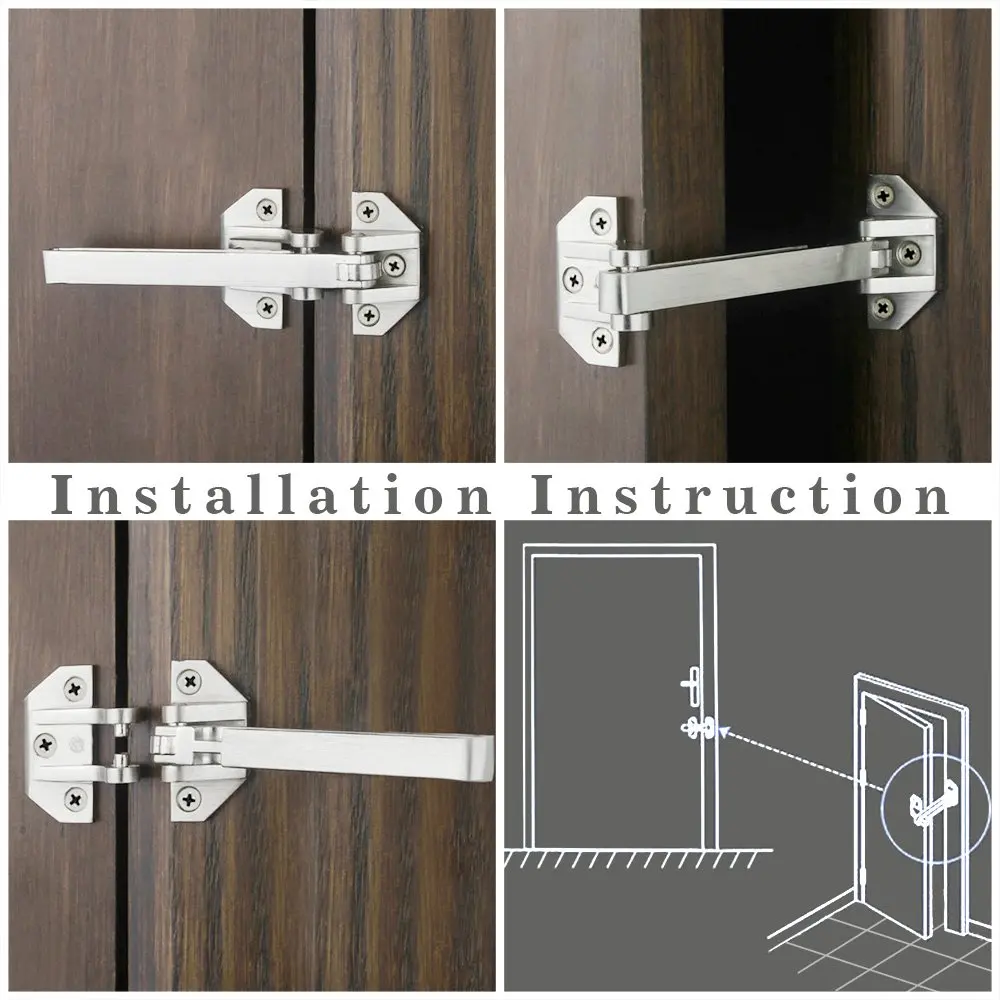 Installation Instruction