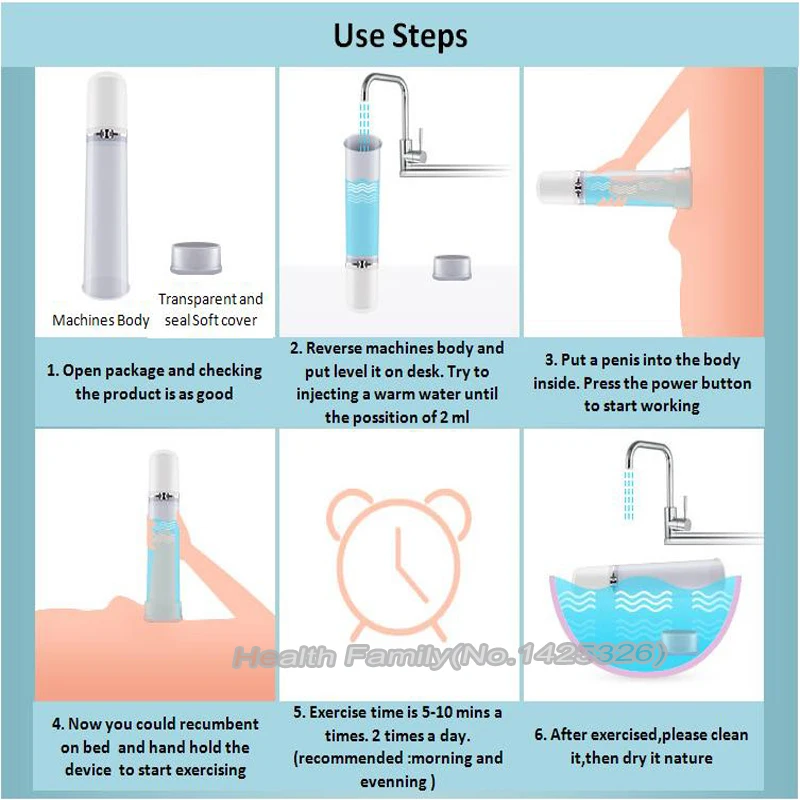 Use Steps

Machines Body

Transparent and seal Soft cover

1. Open package and checking the product is as good

2. Reverse machines body and put level it on desk. Try to injecting a warm water until the possition of 2 ml

3. Put a penis into the body inside. Press the power button to start working

Health Family(No.1425326)

4. Now you could recumbent on bed and hand hold the device to start exercising

5. Exercise time is 5-10 mins a times. 2 times a day. (recommended :morning and evenning )

6. After exercised,please clean it,then dry it nature