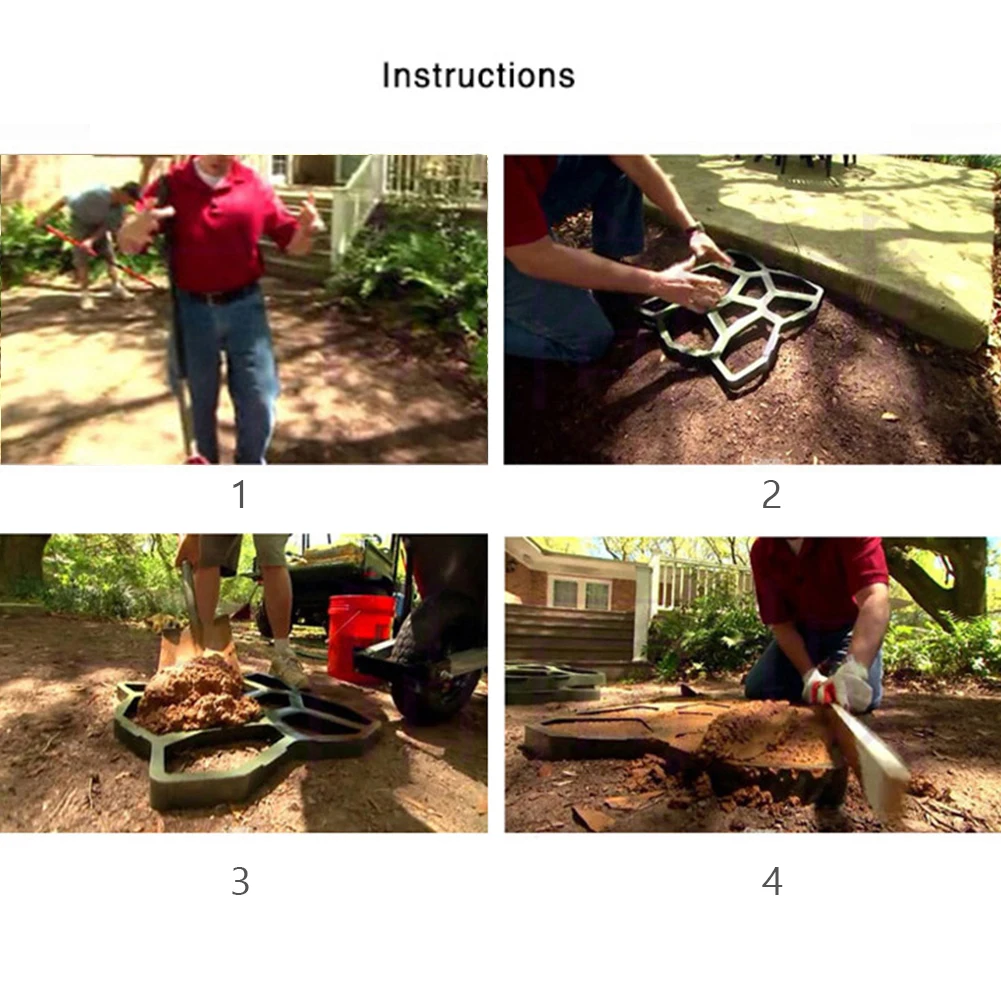 Instructions

1

2

3

4