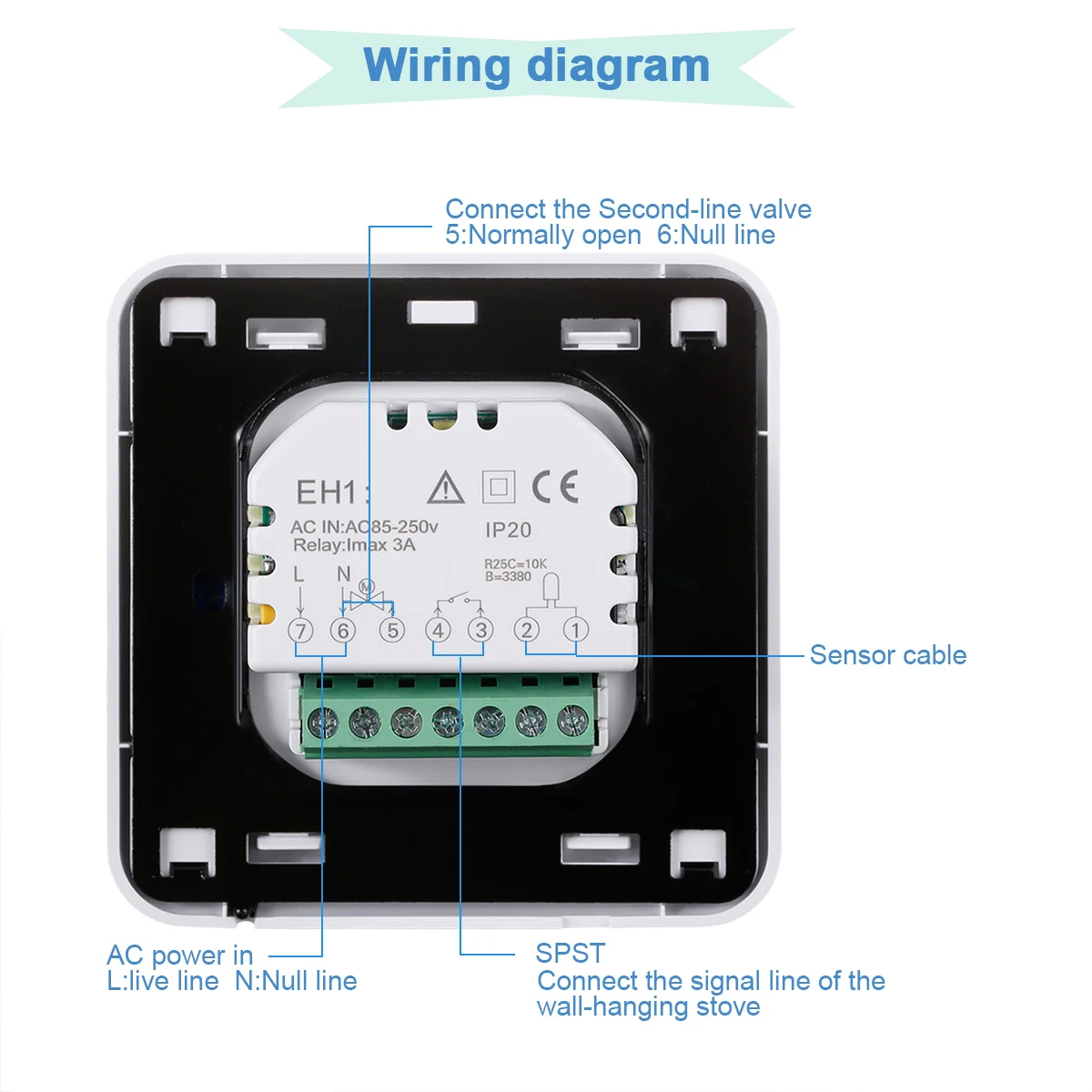 Wiring diagram

Connect the Second-line valve
5:Normally open 6:Null line

EH1:
CE
AC IN:AC85-250v
Relay:Imax 3A
IP20
R25C=10K
B=3380
L N
M
7 6 5 4 3 2 1

Sensor cable

AC power in
L:live line N:Null line

SPST
Connect the signal line of the wall-hanging stove