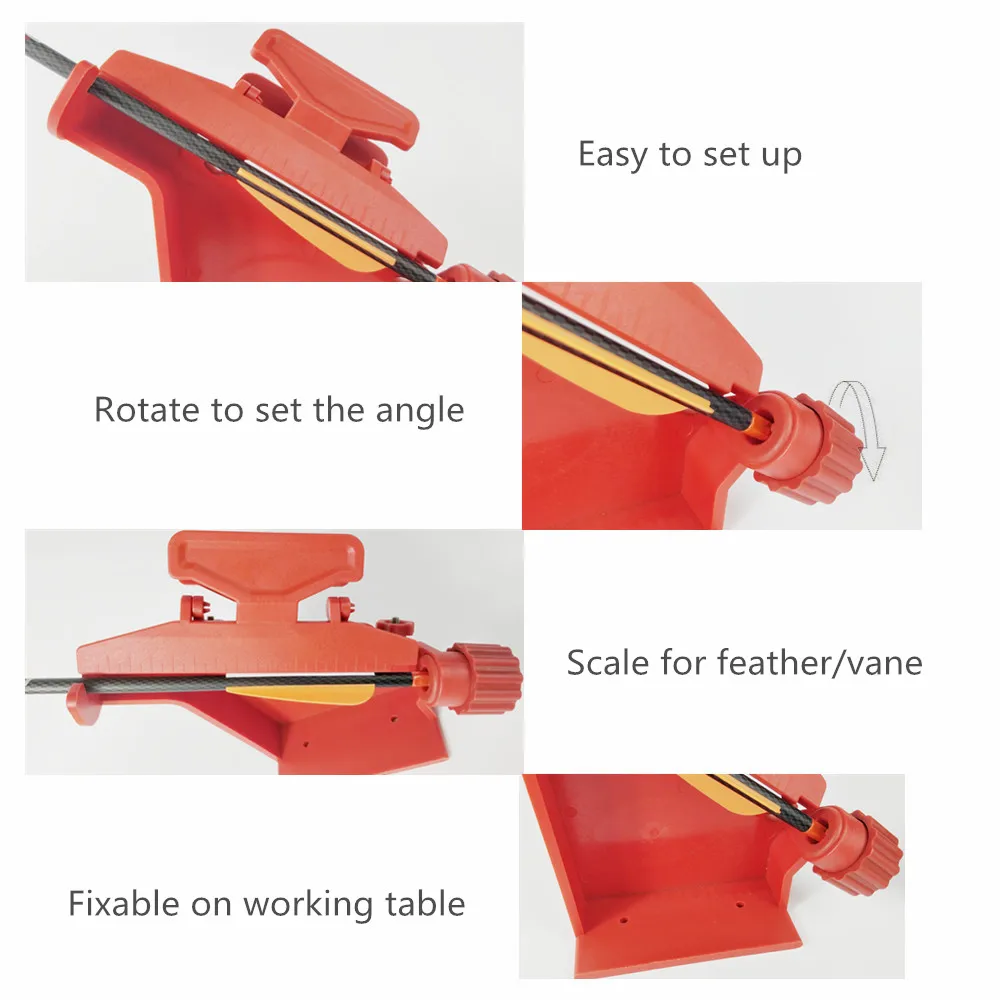 Easy to set up

Rotate to set the angle

Scale for feather/vane

Fixable on working table