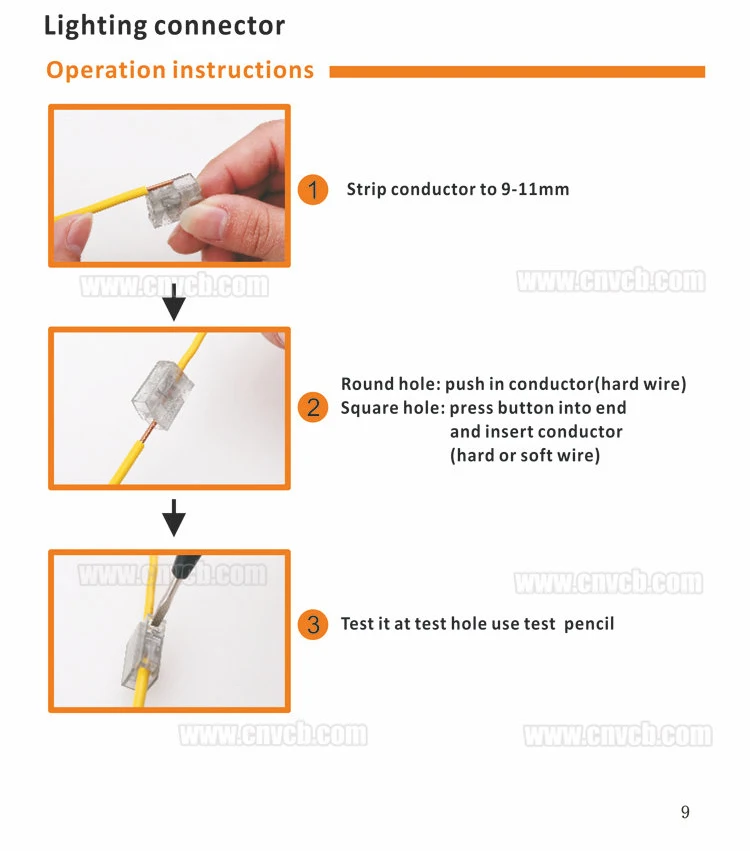 Lighting connector

Operation instructions

1 Strip conductor to 9-11mm

www.cnvcb.com

www.cnvcb.com

2 Round hole: push in conductor(hard wire)
Square hole: press button into end and insert conductor (hard or soft wire)

www.cnvcb.com

www.cnvcb.com

3 Test it at test hole use test pencil

www.cnvcb.com

www.cnvcb.com

9