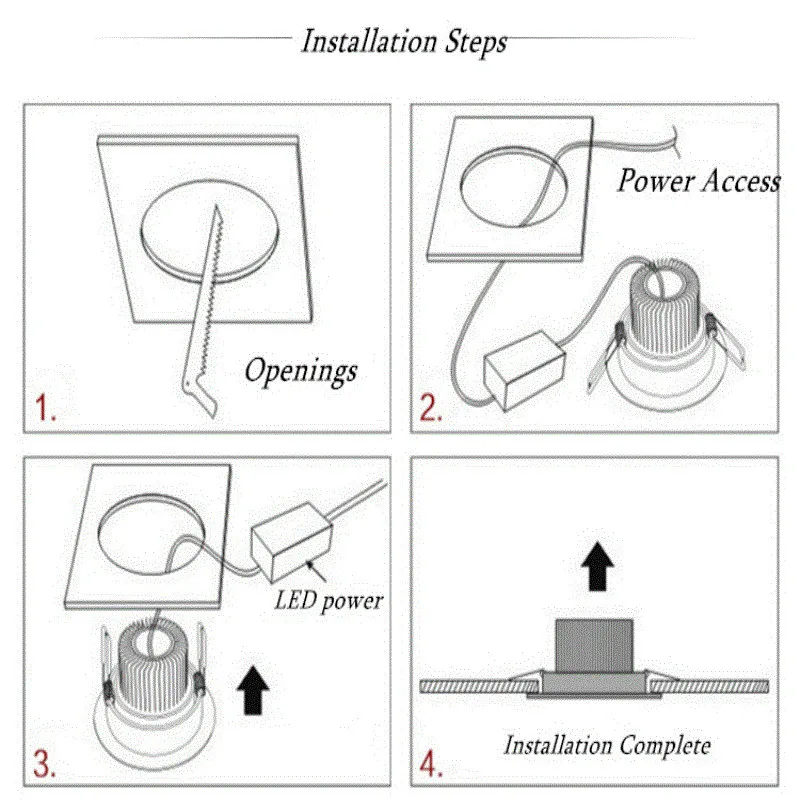 Installation Steps

Openings

1.

Power Access

2.

LED power

3.

Installation Complete

4.