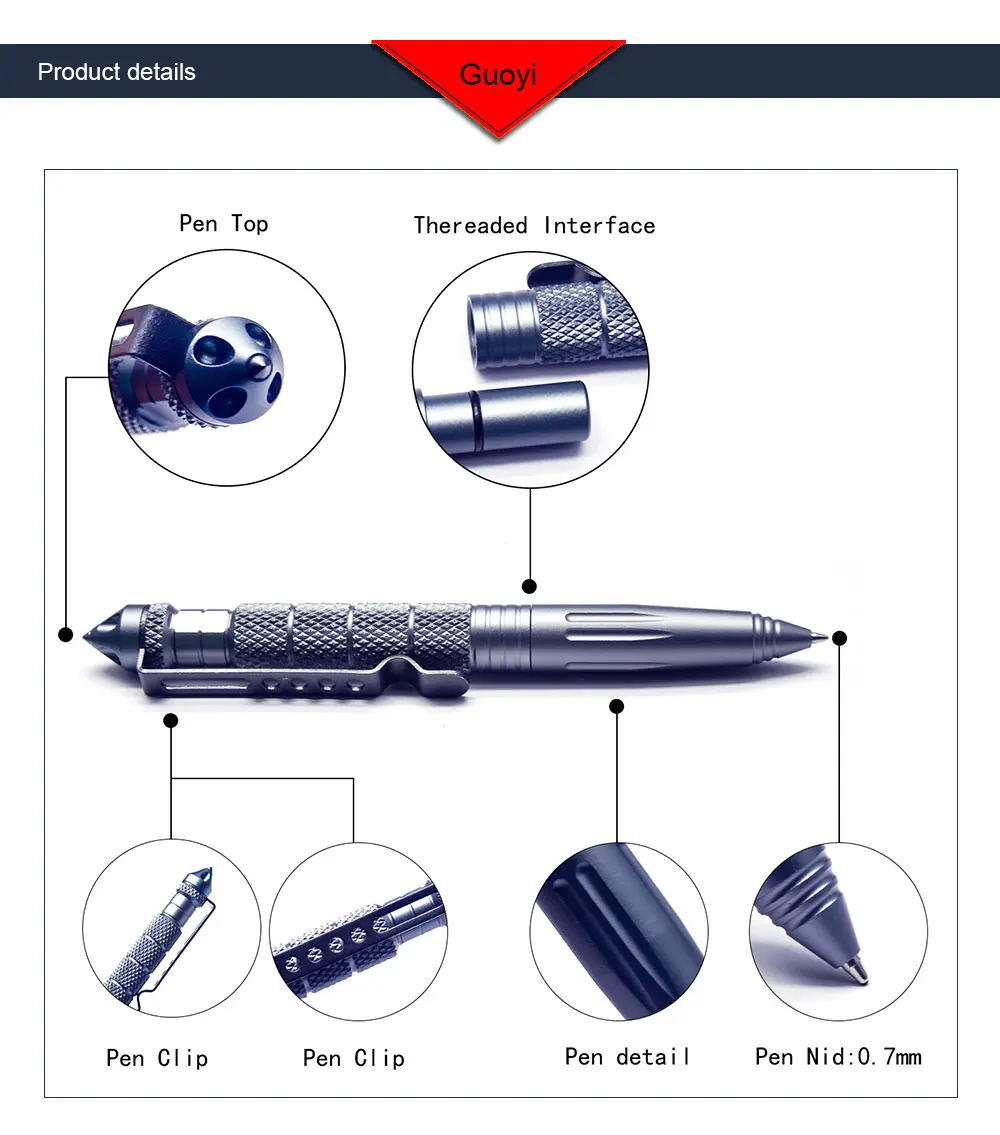 Product details

Guoyi

Pen Top

Thereaded Interface

Pen Clip

Pen Clip

Pen detail

Pen Nid:0.7mm