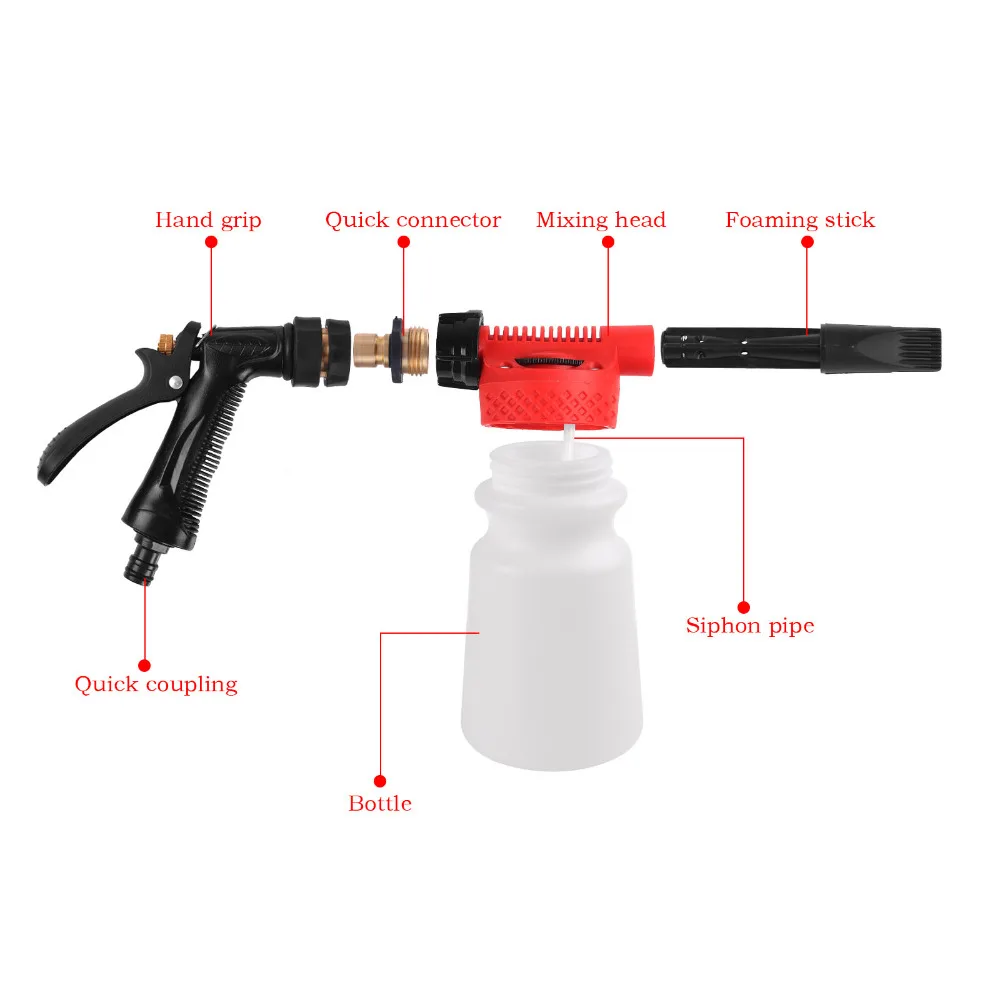 Hand grip
Quick connector
Mixing head
Foaming stick
Siphon pipe
Quick coupling
Bottle