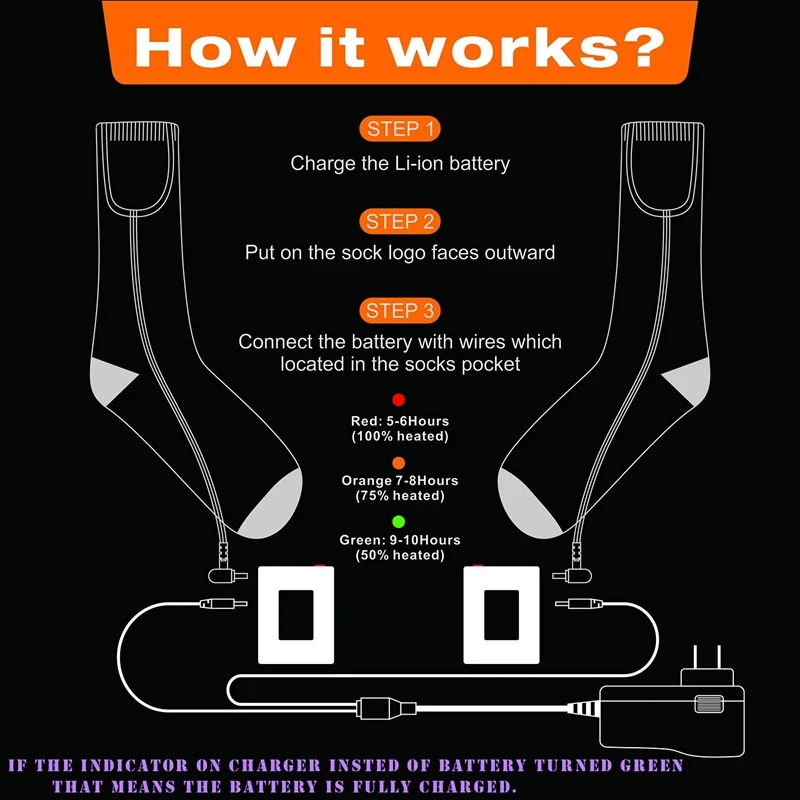 How it works?

STEP 1
Charge the Li-ion battery

STEP 2
Put on the sock logo faces outward

STEP 3
Connect the battery with wires which located in the socks pocket

Red: 5-6Hours
(100% heated)

Orange 7-8Hours
(75% heated)

Green: 9-10Hours
(50% heated)

IF THE INDICATOR ON CHARGER INSTED OF BATTERY TURNED GREEN THAT MEANS THE BATTERY IS FULLY CHARGED.