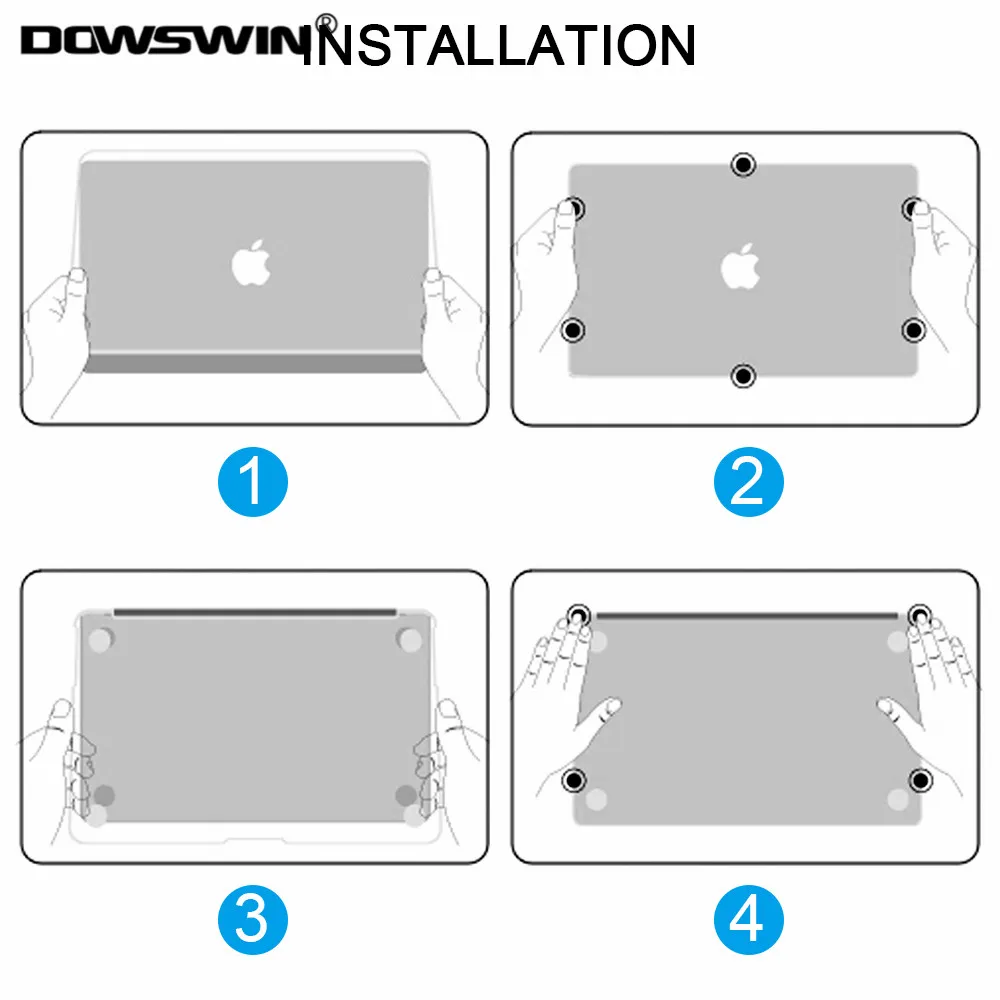 DOWSWIN® INSTALLATION

1

2

3

4