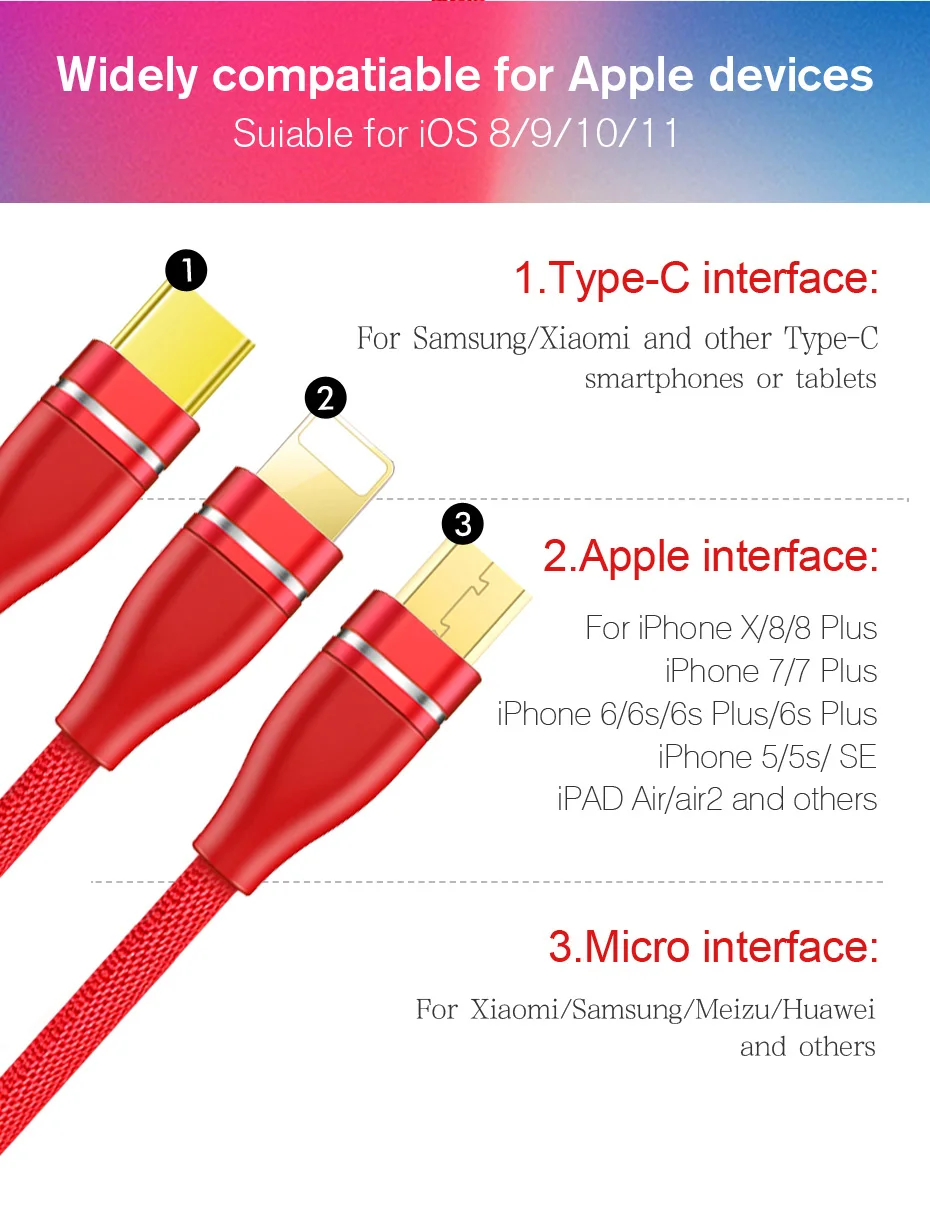 Widely compatiable for Apple devices
Suiable for iOS 8/9/10/11

1
2
3

1.Type-C interface:
For Samsung/Xiaomi and other Type-C smartphones or tablets

2.Apple interface:
For iPhone X/8/8 Plus
iPhone 7/7 Plus
iPhone 6/6s/6s Plus/6s Plus
iPhone 5/5s/ SE
iPAD Air/air2 and others

3.Micro interface:
For Xiaomi/Samsung/Meizu/Huawei and others