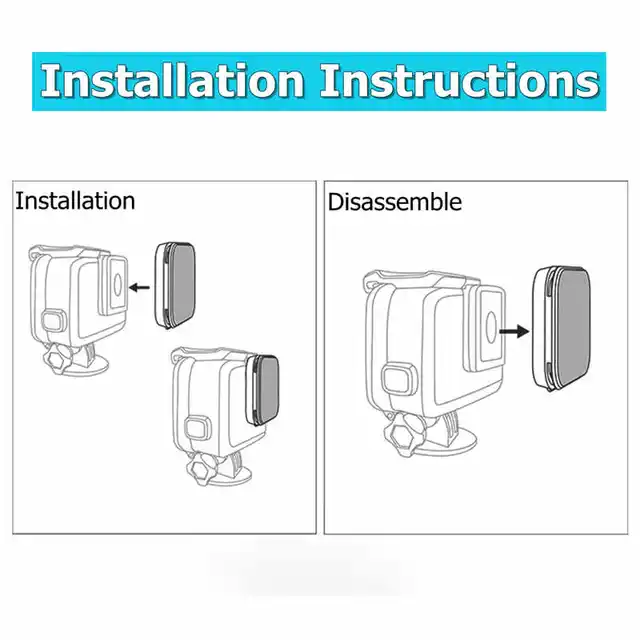 Installation Instructions

Installation

Disassemble