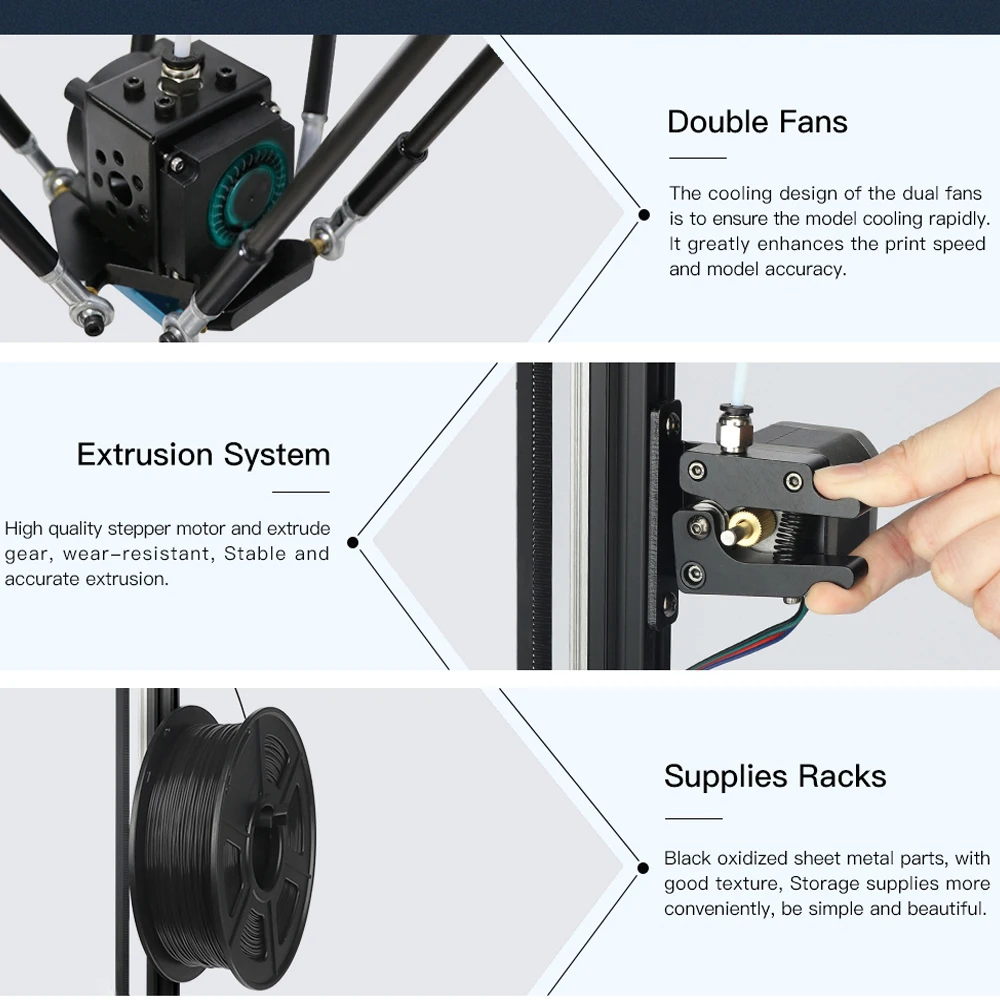 Double Fans

The cooling design of the dual fans is to ensure the model cooling rapidly. It greatly enhances the print speed and model accuracy.

Extrusion System

High quality stepper motor and extrude gear, wear-resistant, Stable and accurate extrusion.

Supplies Racks

Black oxidized sheet metal parts, with good texture, Storage supplies more conveniently, be simple and beautiful.