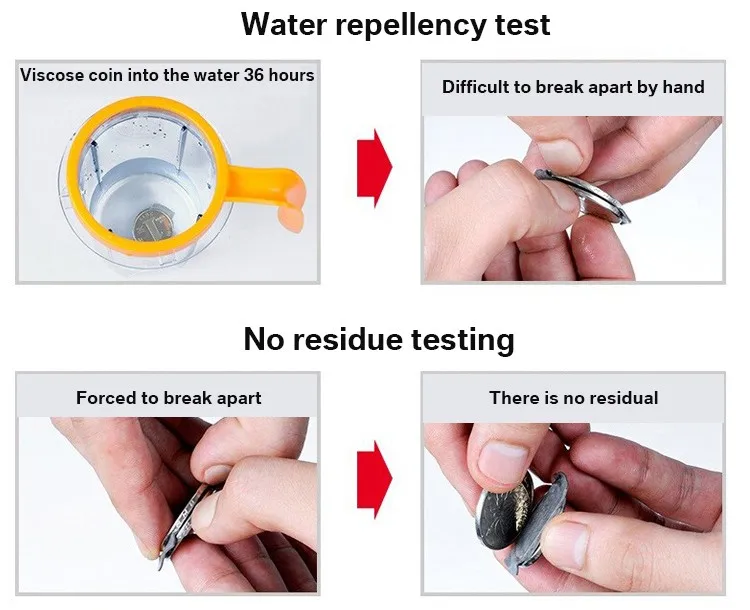 Water repellency test

Viscose coin into the water 36 hours

Difficult to break apart by hand

No residue testing

Forced to break apart

There is no residual