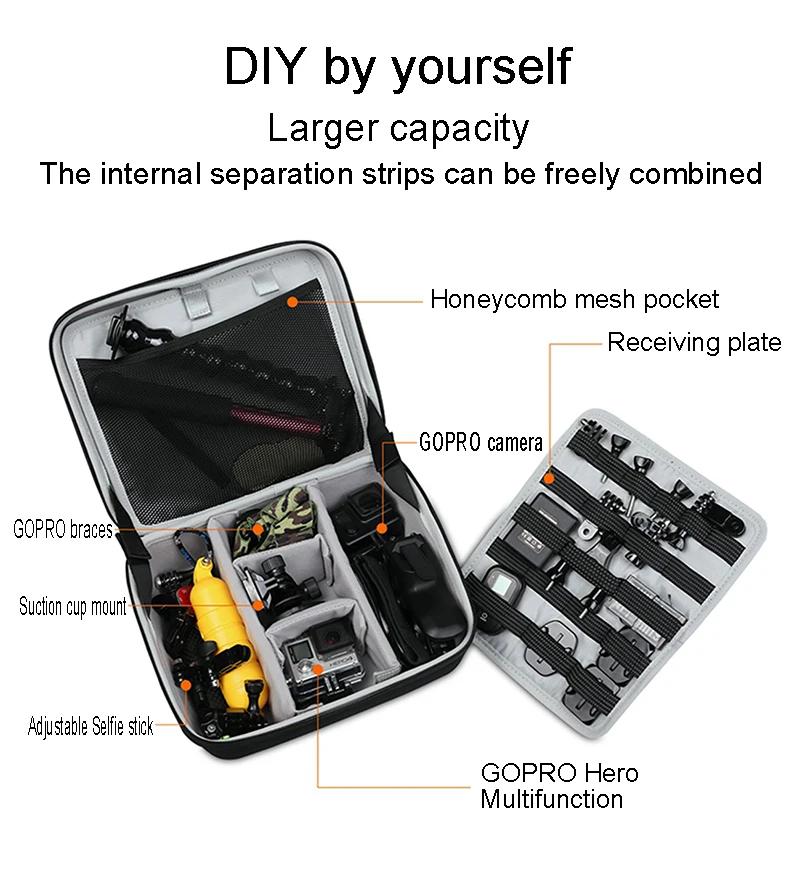 DIY by yourself
Larger capacity
The internal separation strips can be freely combined

Honeycomb mesh pocket
Receiving plate
GOPRO camera
GOPRO braces
Suction cup mount
Adjustable Selfie stick
GOPRO Hero Multifunction