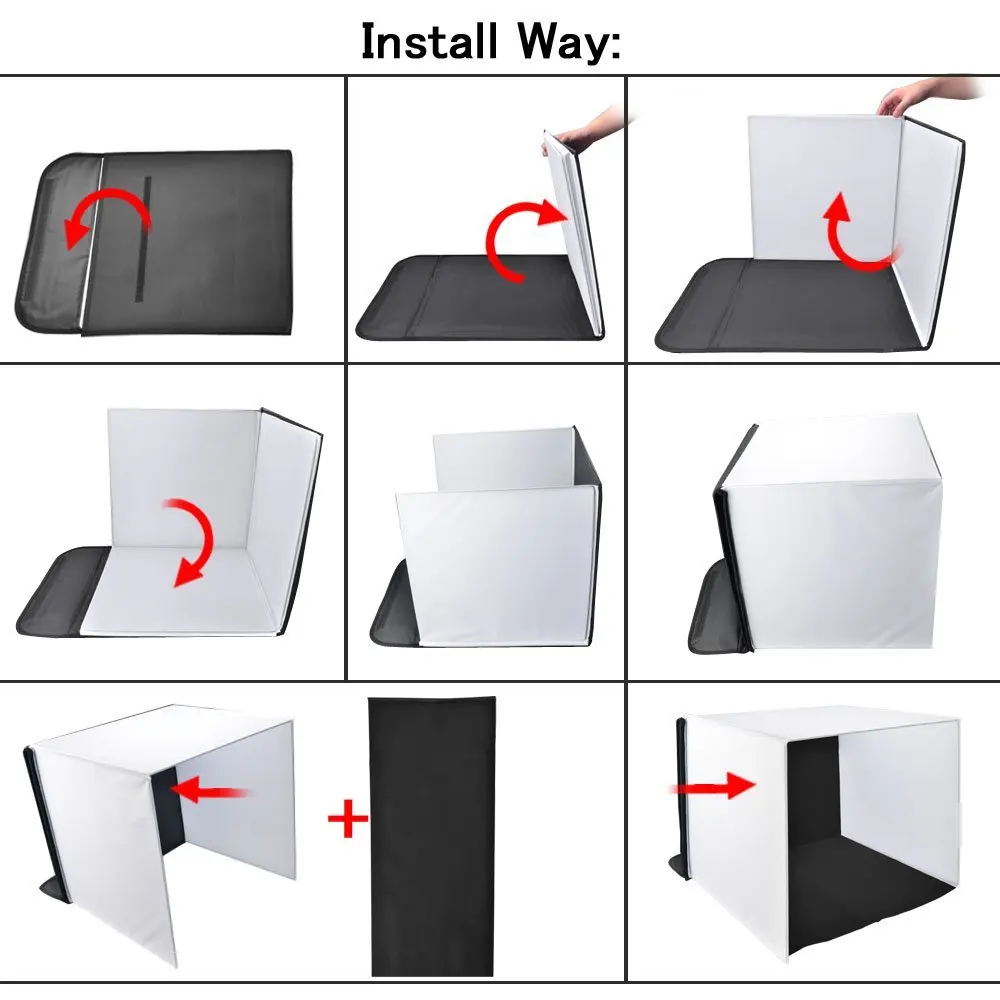 Install Way:

+