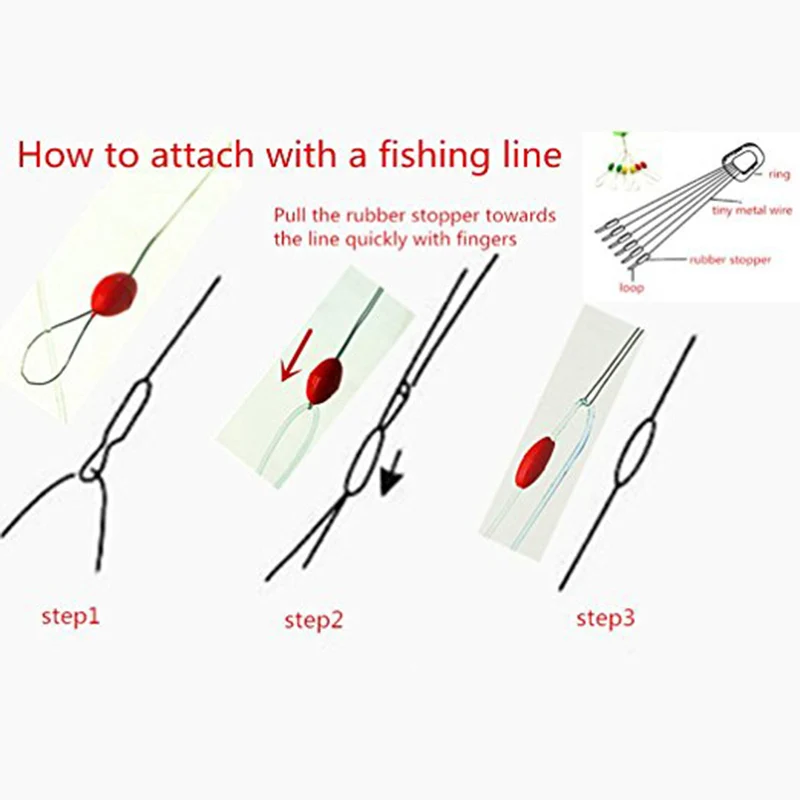 How to attach with a fishing line

Pull the rubber stopper towards the line quickly with fingers

ring

tiny metal wire

rubber stopper

loop

step1

step2

step3